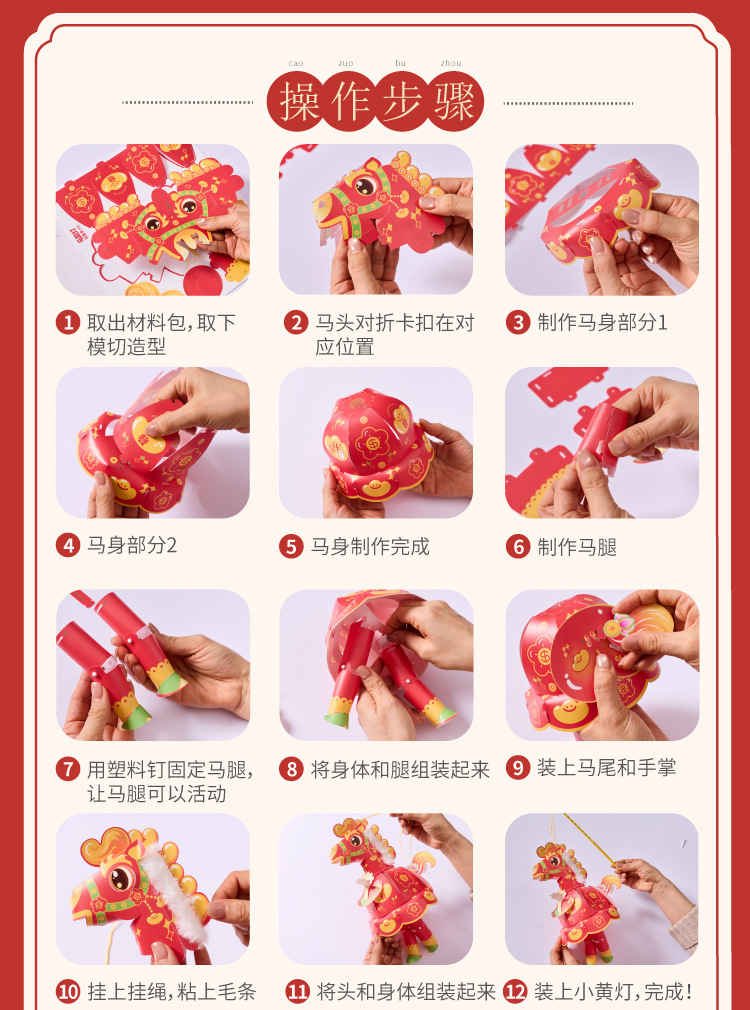 cao zuo bu zhou
操作步骤

1 取出材料包，取下模切造型

2 马头对折卡扣在对应位置

3 制作马身部分1

4 马身部分2

5 马身制作完成

6 制作马腿

7 用塑料钉固定马腿，让马腿可以活动

8 将身体和腿组装起来

9 装上马尾和手掌

10 挂上挂绳，粘上毛条

11 将头和身体组装起来

12 装上小黄灯，完成！