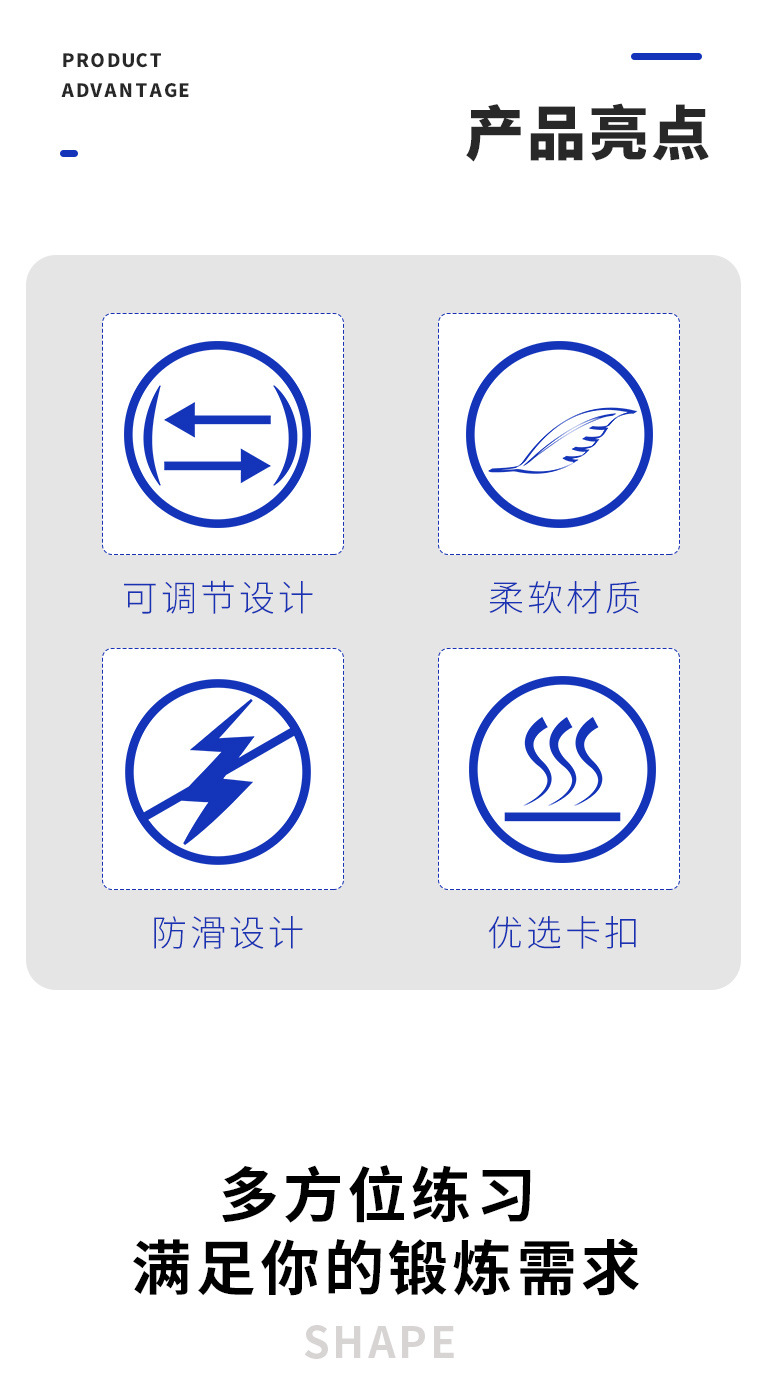 PRODUCT
ADVANTAGE

产品亮点

可调节设计

柔软材质

防滑设计

优选卡扣

多方位练习
满足你的锻炼需求

SHAPE