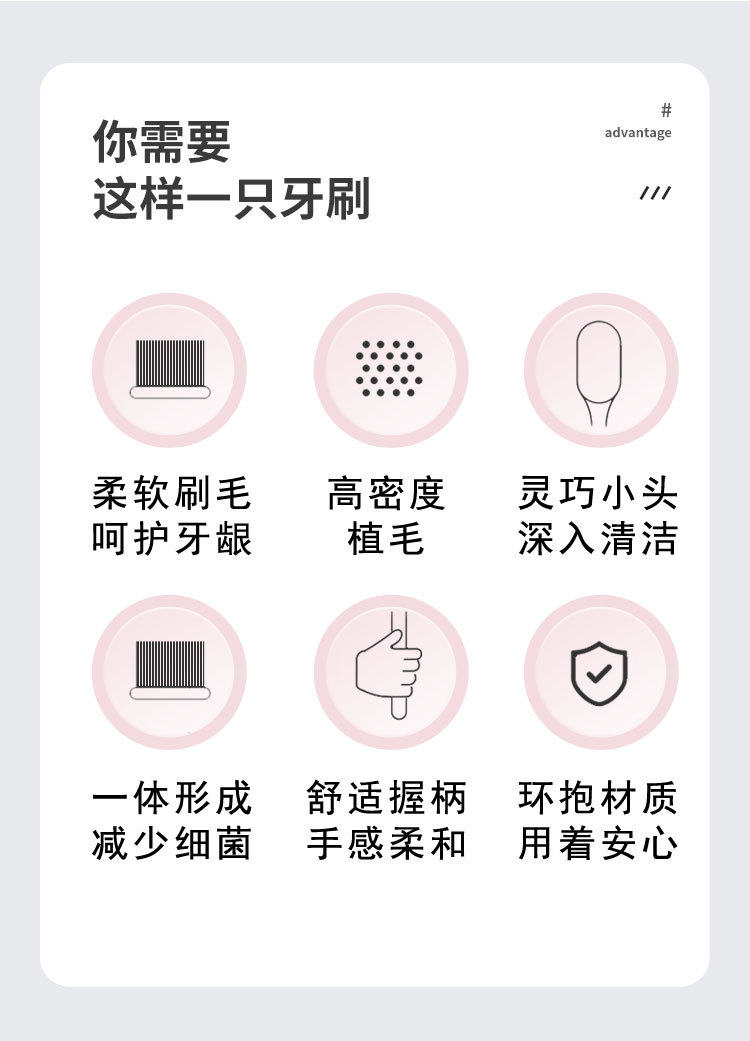 你需要
这样一只牙刷

#
advantage

///

柔软刷毛
呵护牙龈

高密度
植毛

灵巧小头
深入清洁

一体形成
减少细菌

舒适握柄
手感柔和

环抱材质
用着安心