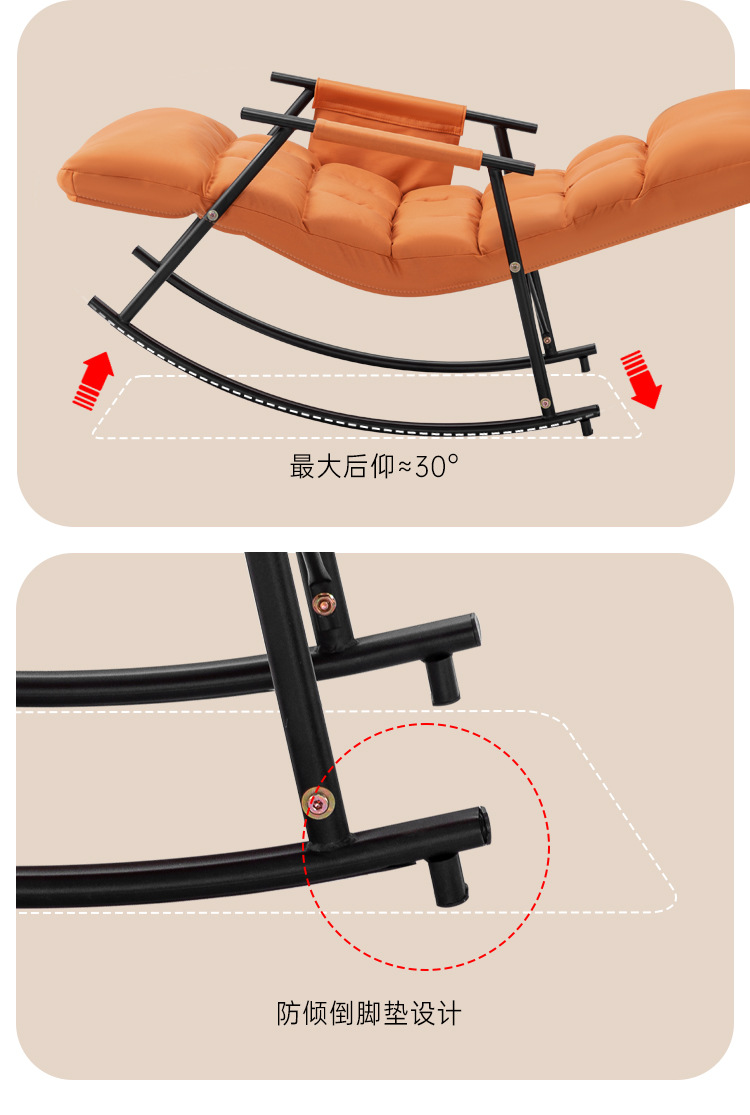 最大后仰≈30°

防倾倒脚垫设计