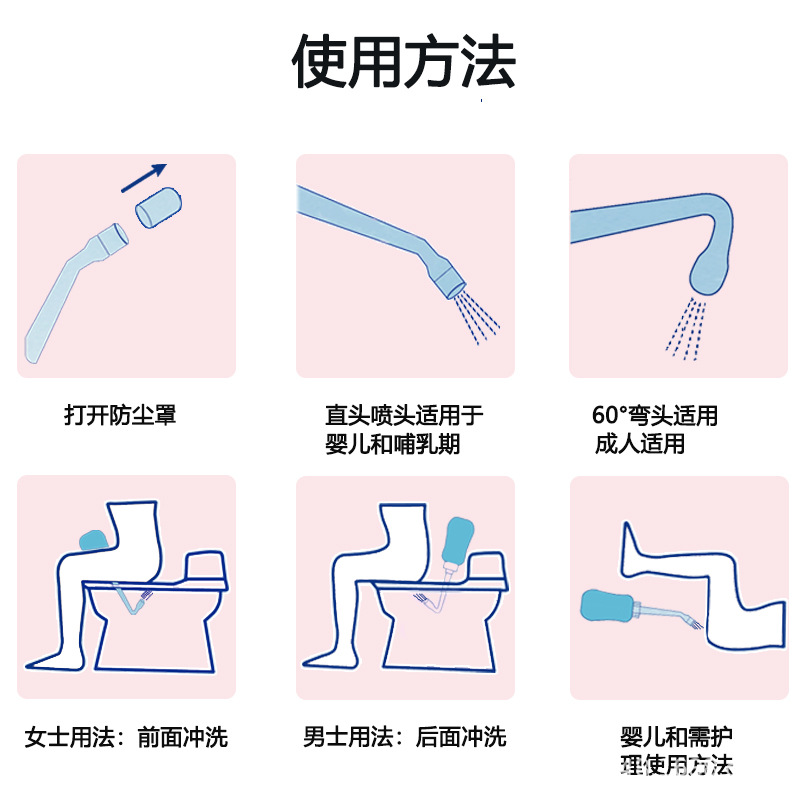 使用方法

打开防尘罩

直头喷头适用于婴儿和哺乳期

60°弯头适用成人适用

女士用法：前面冲洗

男士用法：后面冲洗

婴儿和需护理使用方法