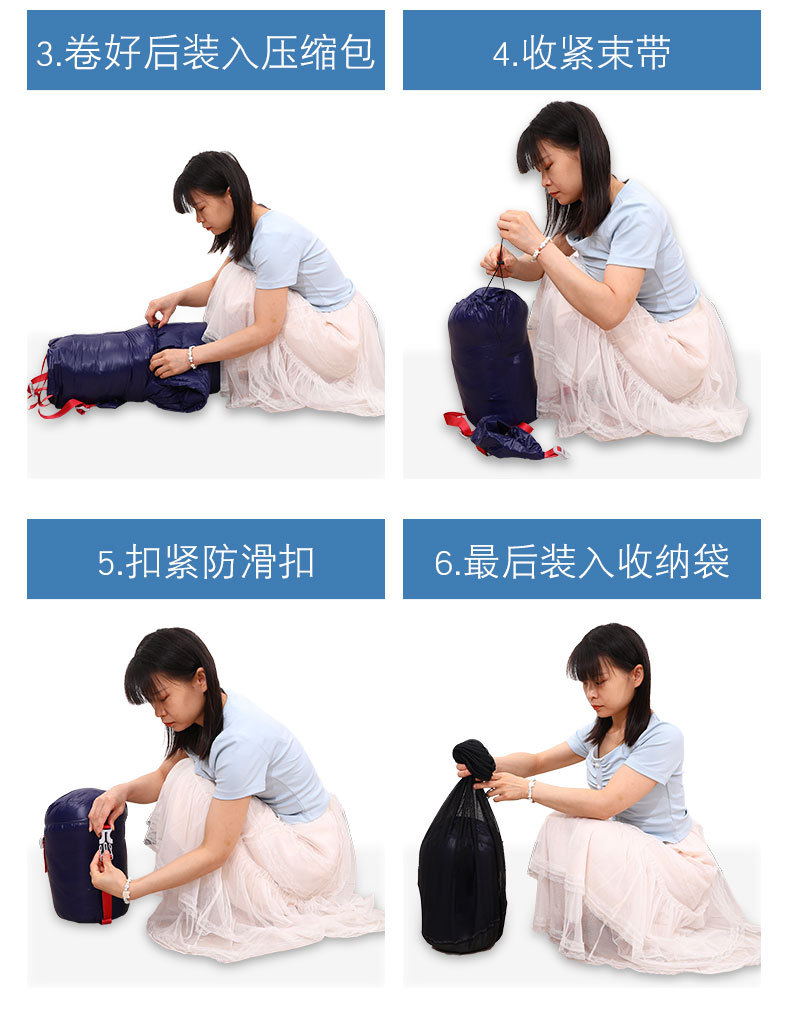 3.卷好后装入压缩包

4.收紧束带

5.扣紧防滑扣

6.最后装入收纳袋