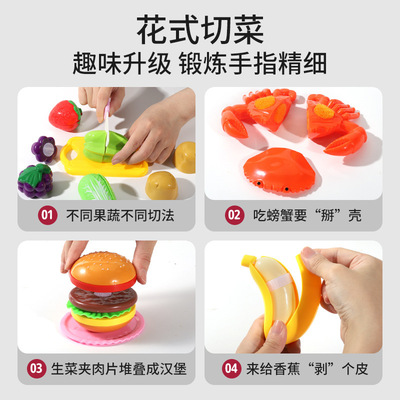 花式切菜
趣味升级 锻炼手指精细

01 不同果蔬不同切法

02 吃螃蟹要“掰”壳

03 生菜夹肉片堆叠成汉堡

04 来给香蕉“剥”个皮