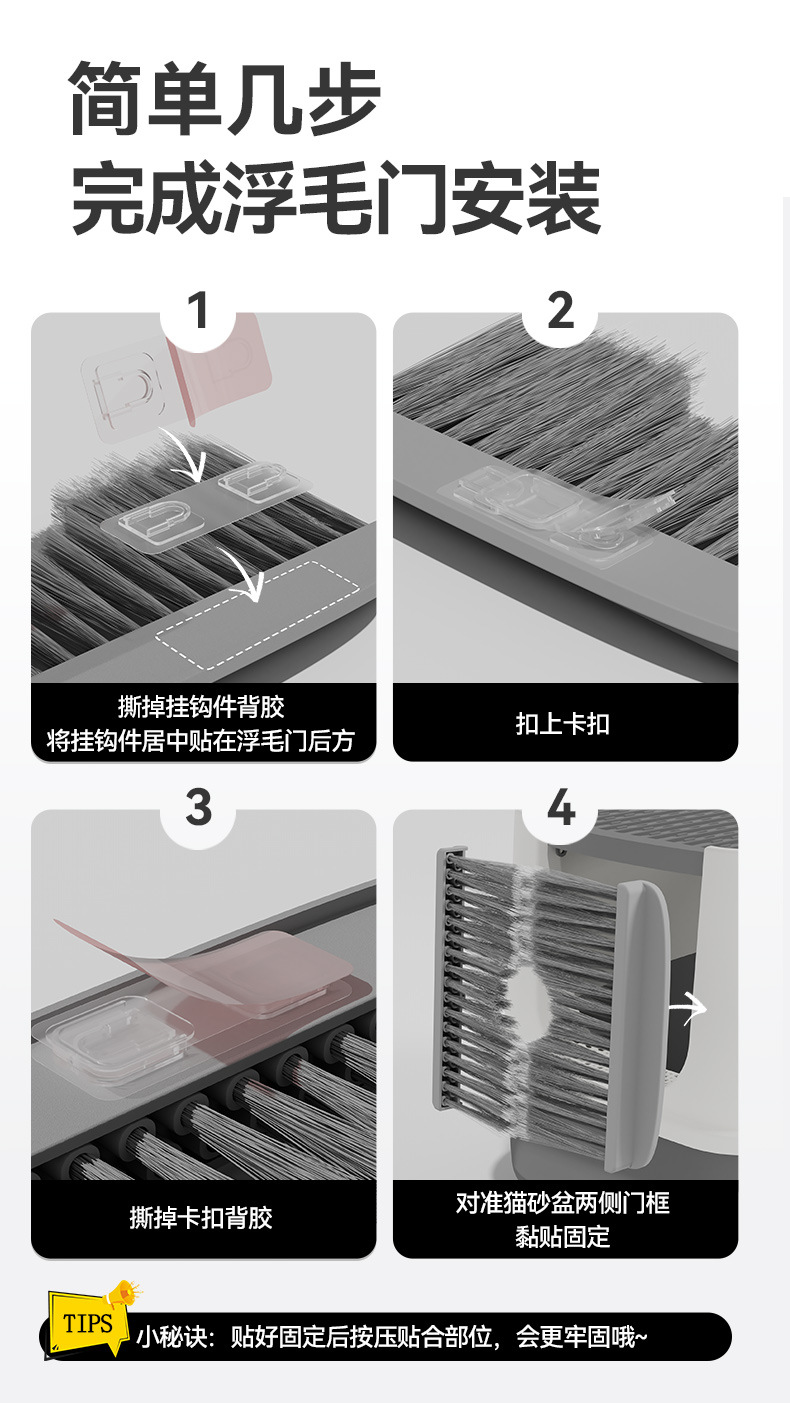 简单几步
完成浮毛门安装

1

撕掉挂钩件背胶
将挂钩件居中贴在浮毛门后方

2

扣上卡扣

3

撕掉卡扣背胶

4

对准猫砂盆两侧门框
黏贴固定

TIPS

小秘诀：贴好固定后按压贴合部位，会更牢固哦~