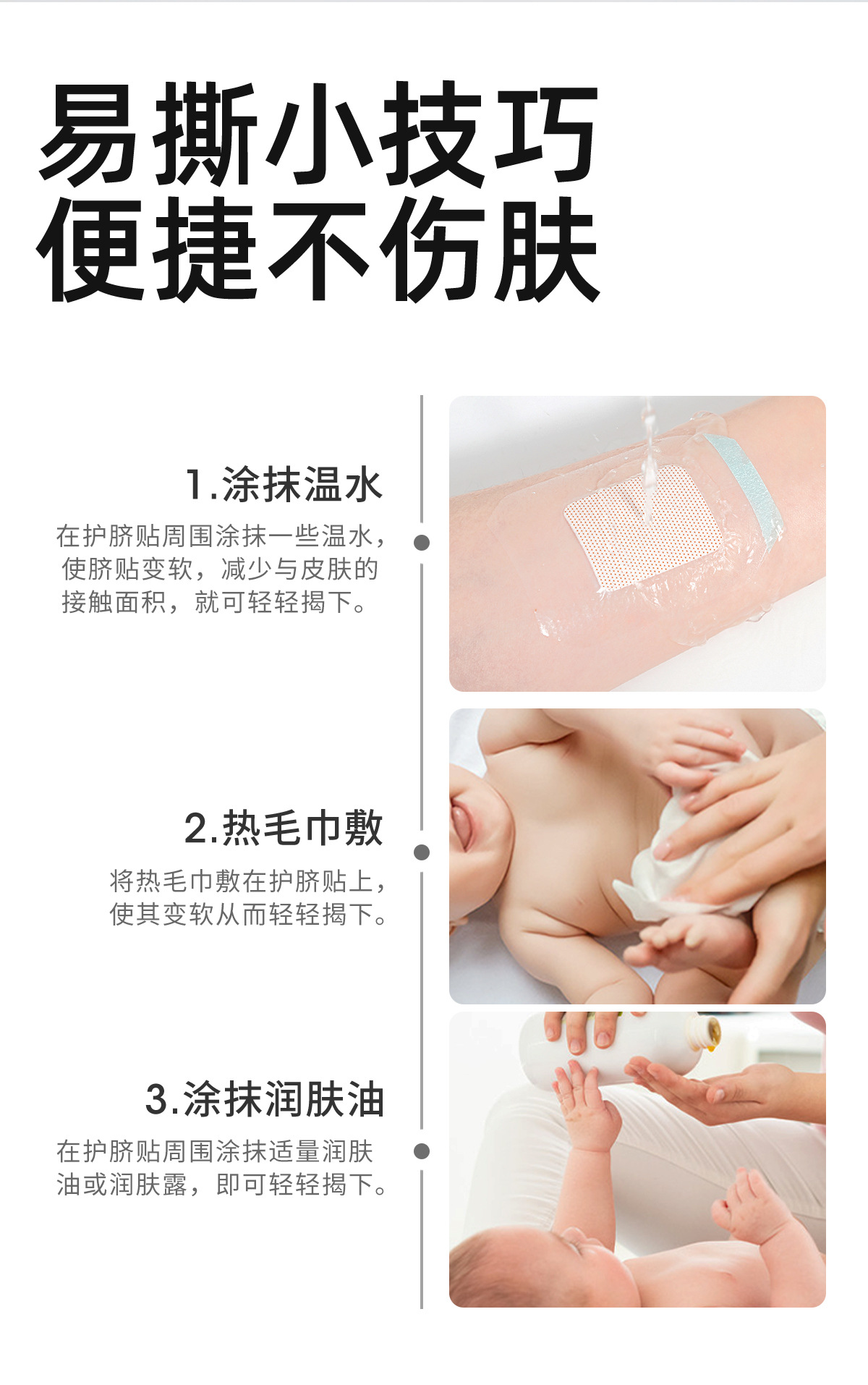 易撕小技巧
便捷不伤肤

1.涂抹温水

在护脐贴周围涂抹一些温水，使脐贴变软，减少与皮肤的接触面积，就可轻轻揭下。

2.热毛巾敷

将热毛巾敷在护脐贴上，使其变软从而轻轻揭下。

3.涂抹润肤油

在护脐贴周围涂抹适量润肤油或润肤露，即可轻轻揭下。