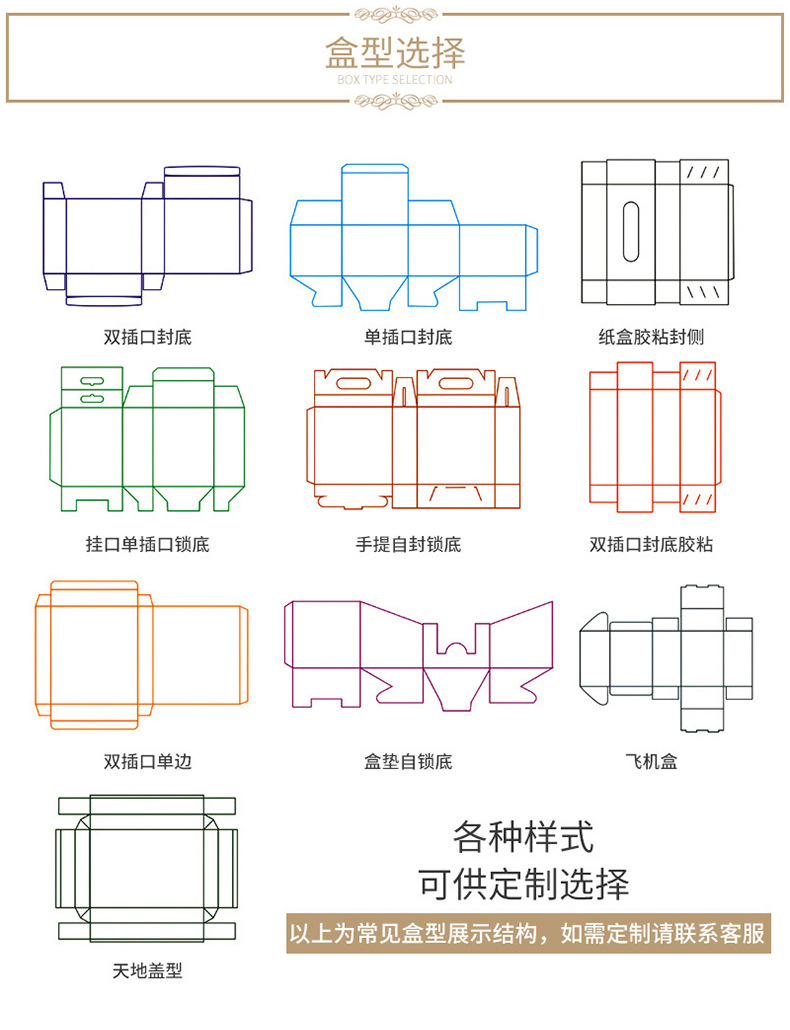 盒型选择
BOX TYPE SELECTION

双插口封底

单插口封底

纸盒胶粘封侧

挂口单插口锁底

手提自封锁底

双插口封底胶粘

双插口单边

盒垫自锁底

飞机盒

天地盖型

各种样式
可供定制选择

以上为常见盒型展示结构，如需定制请联系客服