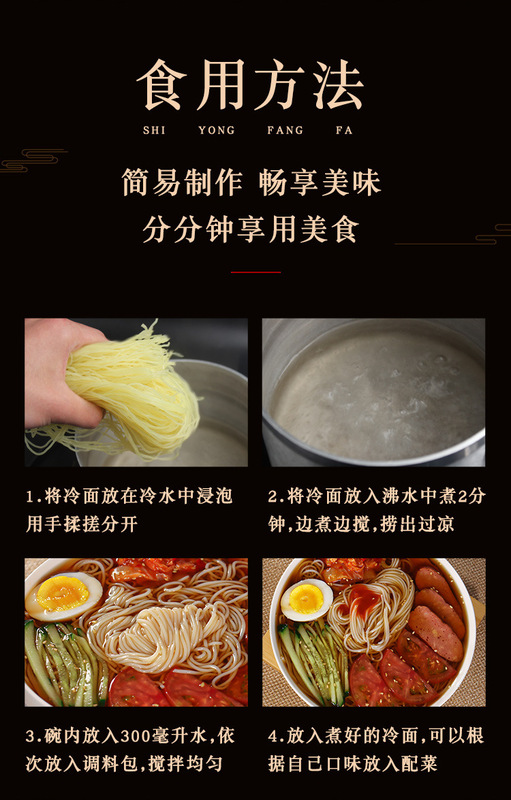 食用方法
SHI YONG FANG FA

简易制作 畅享美味
分分钟享用美食

1.将冷面放在冷水中浸泡用手揉搓分开

2.将冷面放入沸水中煮2分钟,边煮边搅,捞出过凉

3.碗内放入300毫升水,依次放入调料包,搅拌均匀

4.放入煮好的冷面,可以根据自己口味放入配菜