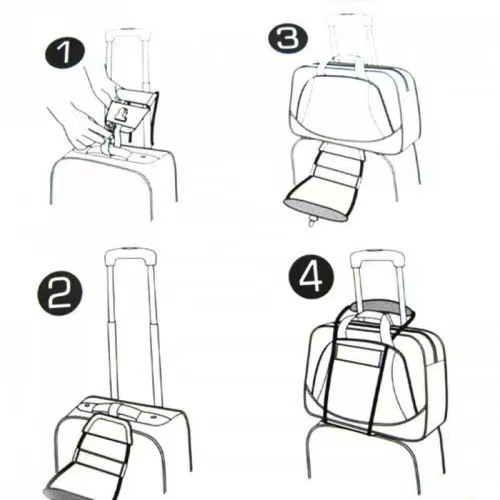 1
3
2
4