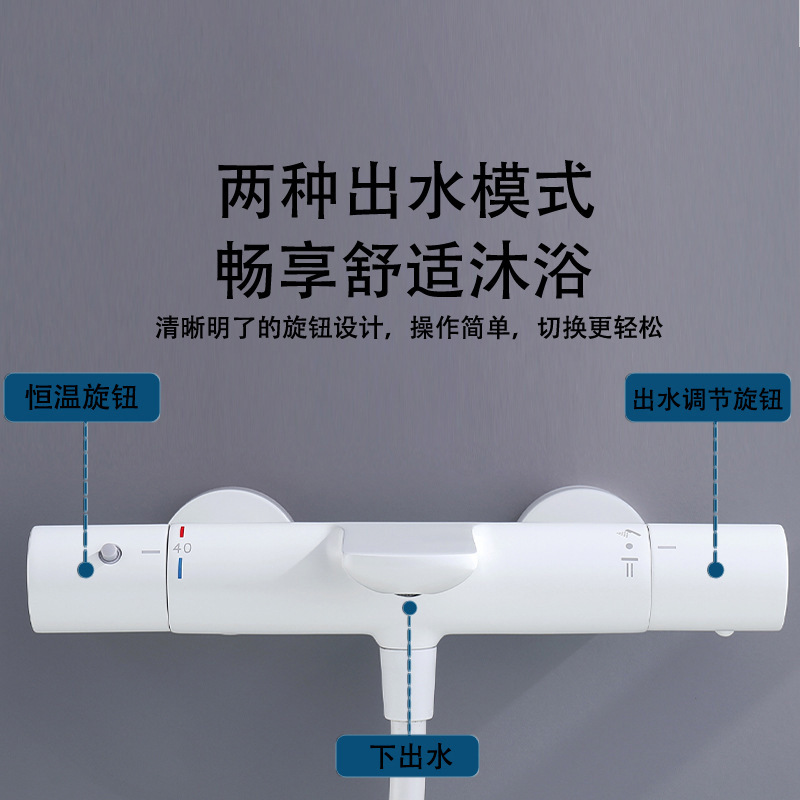 两种出水模式
畅享舒适沐浴

清晰明了的旋钮设计，操作简单，切换更轻松

恒温旋钮

出水调节旋钮

40

下出水