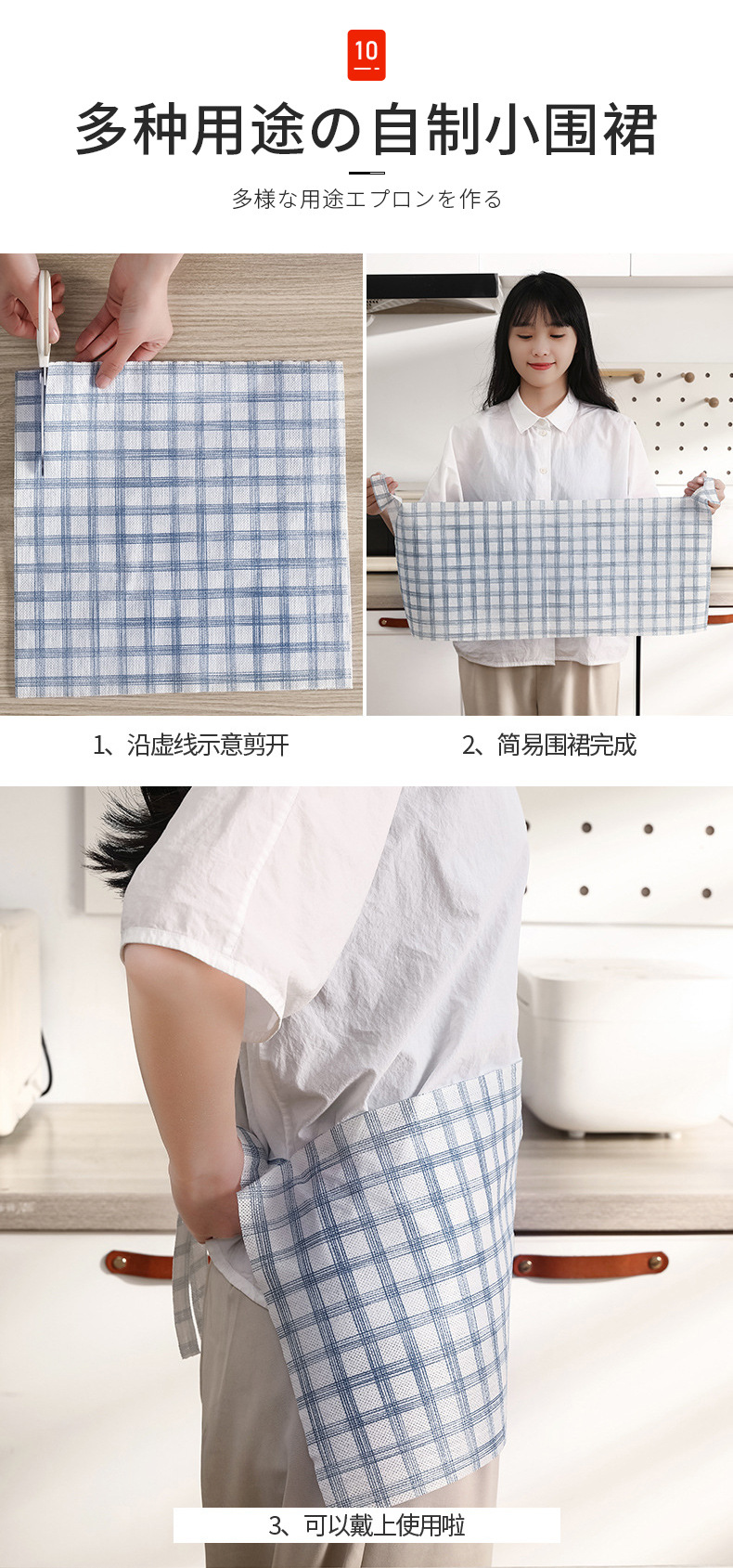 10

多种用途の自制小围裙

多様な用途エプロンを作る

1、沿虚线示意剪开

2、简易围裙完成

3、可以戴上使用啦