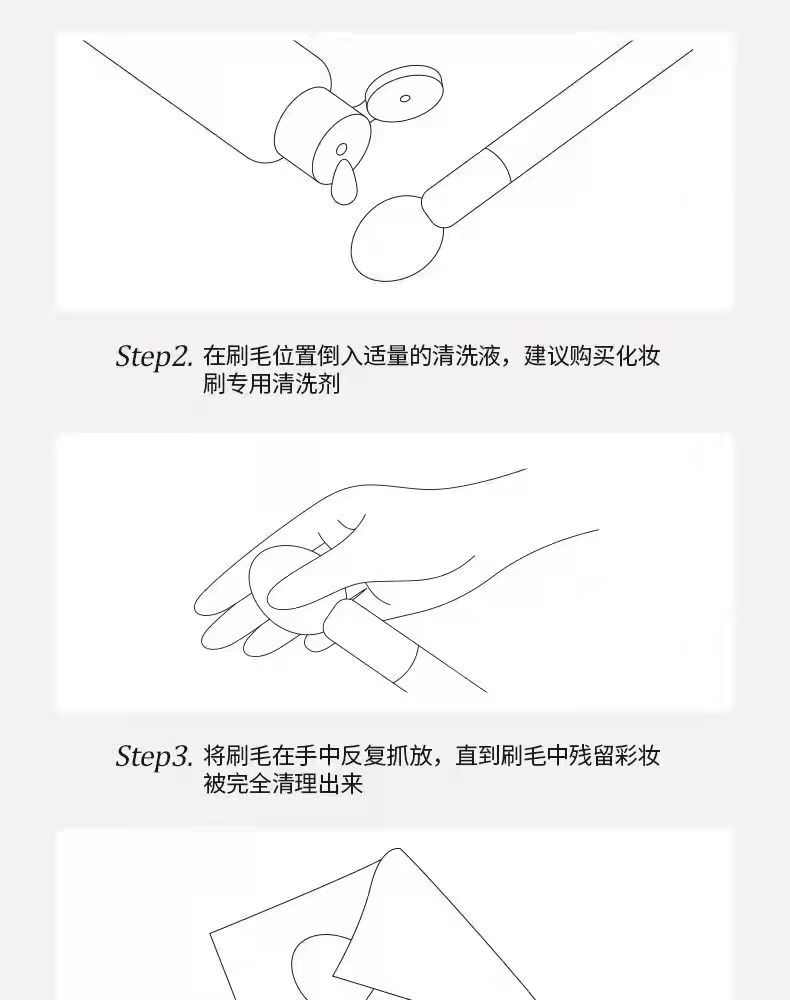 Step2. 在刷毛位置倒入适量的清洗液，建议购买化妆刷专用清洗剂

Step3. 将刷毛在手中反复抓放，直到刷毛中残留彩妆被完全清理出来