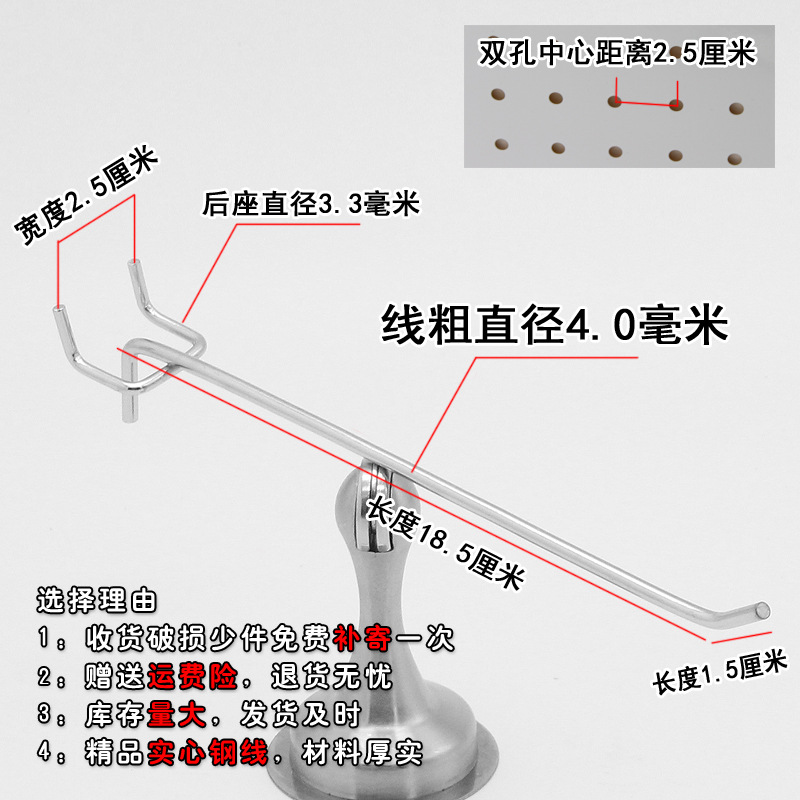 双孔中心距离2.5厘米

宽度2.5厘米

后座直径3.3毫米

线粗直径4.0毫米

长度18.5厘米

长度1.5厘米

选择理由
1：收货破损少件免费补寄一次
2：赠送运费险，退货无忧
3：库存量大，发货及时
4：精品实心钢线，材料厚实