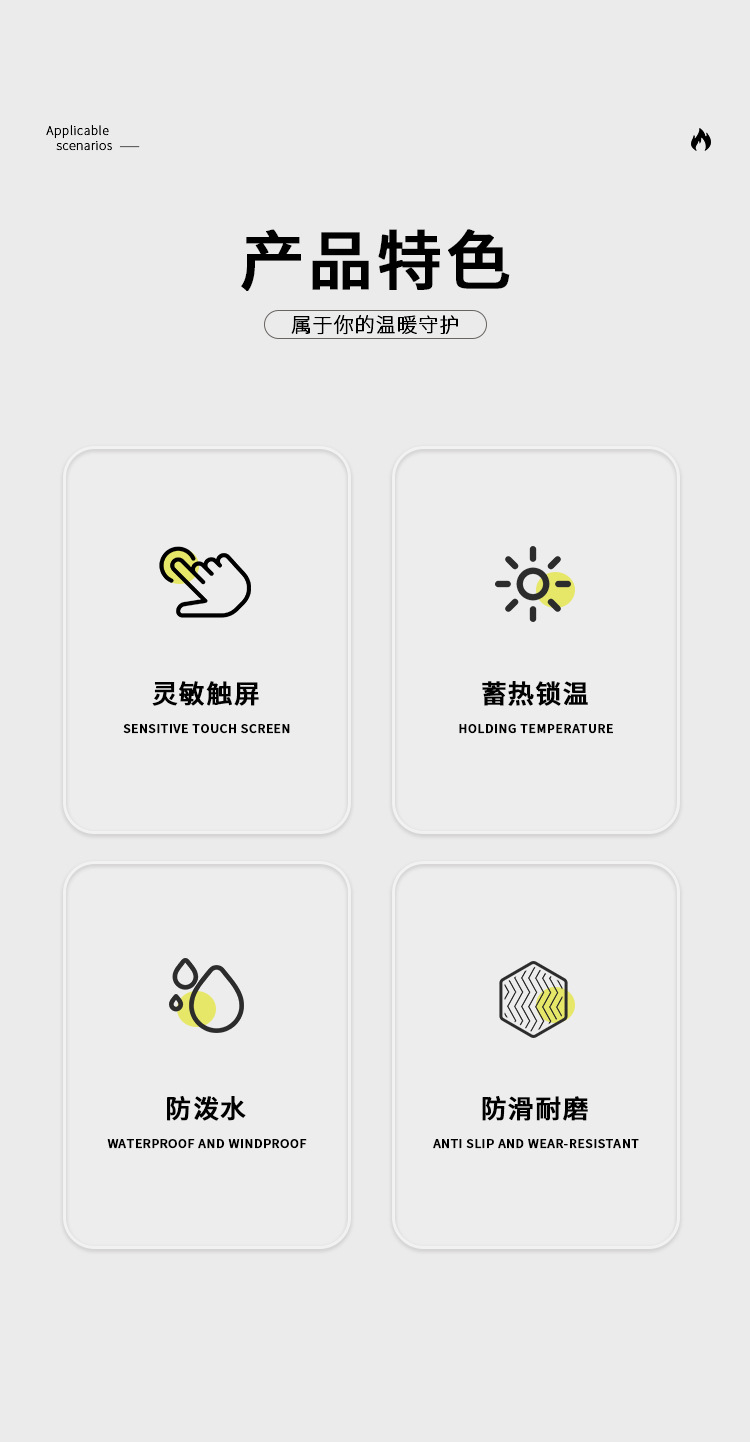 Applicable
scenarios —

产品特色

属于你的温暖守护

灵敏触屏

SENSITIVE TOUCH SCREEN

蓄热锁温

HOLDING TEMPERATURE

防泼水

WATERPROOF AND WINDPROOF

防滑耐磨

ANTI SLIP AND WEAR-RESISTANT