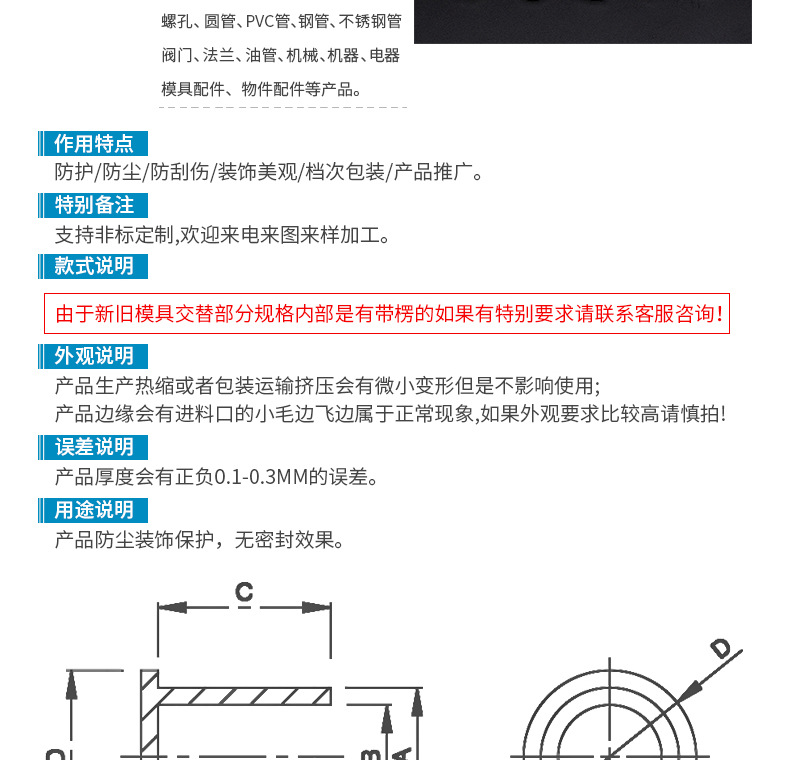 螺孔、圆管、PVC管、钢管、不锈钢管
阀门、法兰、油管、机械、机器、电器
模具配件、物件配件等产品。

作用特点
防护/防尘/防刮伤/装饰美观/档次包装/产品推广。

特别备注
支持非标定制,欢迎来电来图来样加工。

款式说明

由于新旧模具交替部分规格内部是有带楞的如果有特别要求请联系客服咨询!

外观说明
产品生产热缩或者包装运输挤压会有微小变形但是不影响使用;
产品边缘会有进料口的小毛边飞边属于正常现象,如果外观要求比较高请慎拍!

误差说明
产品厚度会有正负0.1-0.3MM的误差。

用途说明
产品防尘装饰保护，无密封效果。

C
D
D
B
A