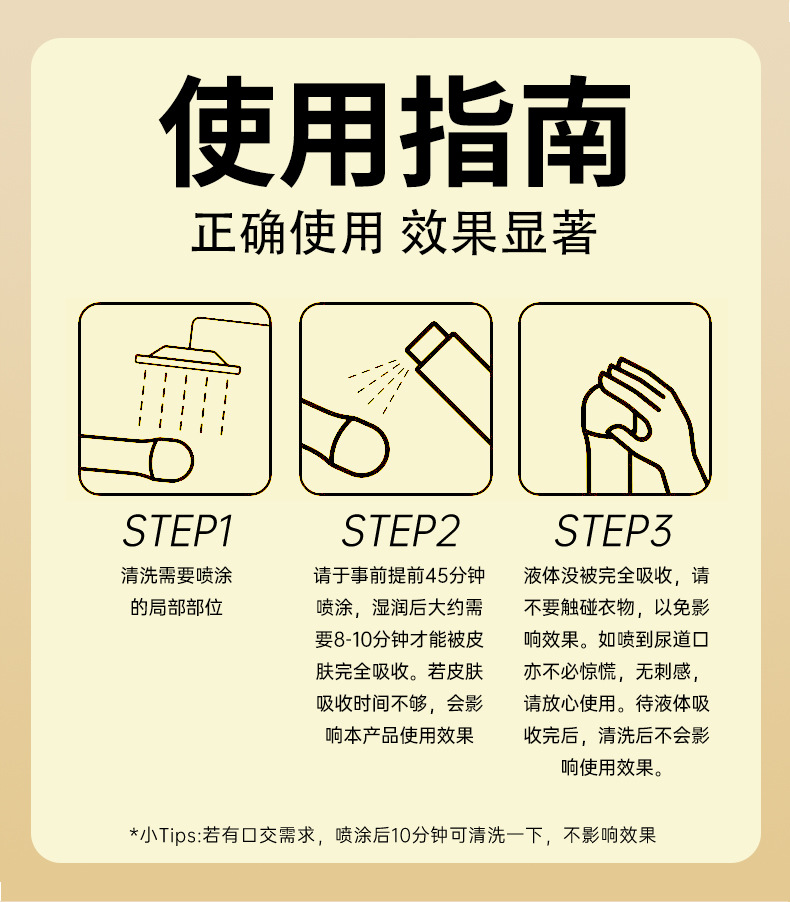 使用指南
正确使用 效果显著

STEP1
清洗需要喷涂的局部部位

STEP2
请于事前提前45分钟喷涂，湿润后大约需要8-10分钟才能被皮肤完全吸收。若皮肤吸收时间不够，会影响本产品使用效果

STEP3
液体没被完全吸收，请不要触碰衣物，以免影响效果。如喷到尿道口亦不必惊慌，无刺感，请放心使用。待液体吸收完后，清洗后不会影响使用效果。

*小Tips:若有口交需求，喷涂后10分钟可清洗一下，不影响效果