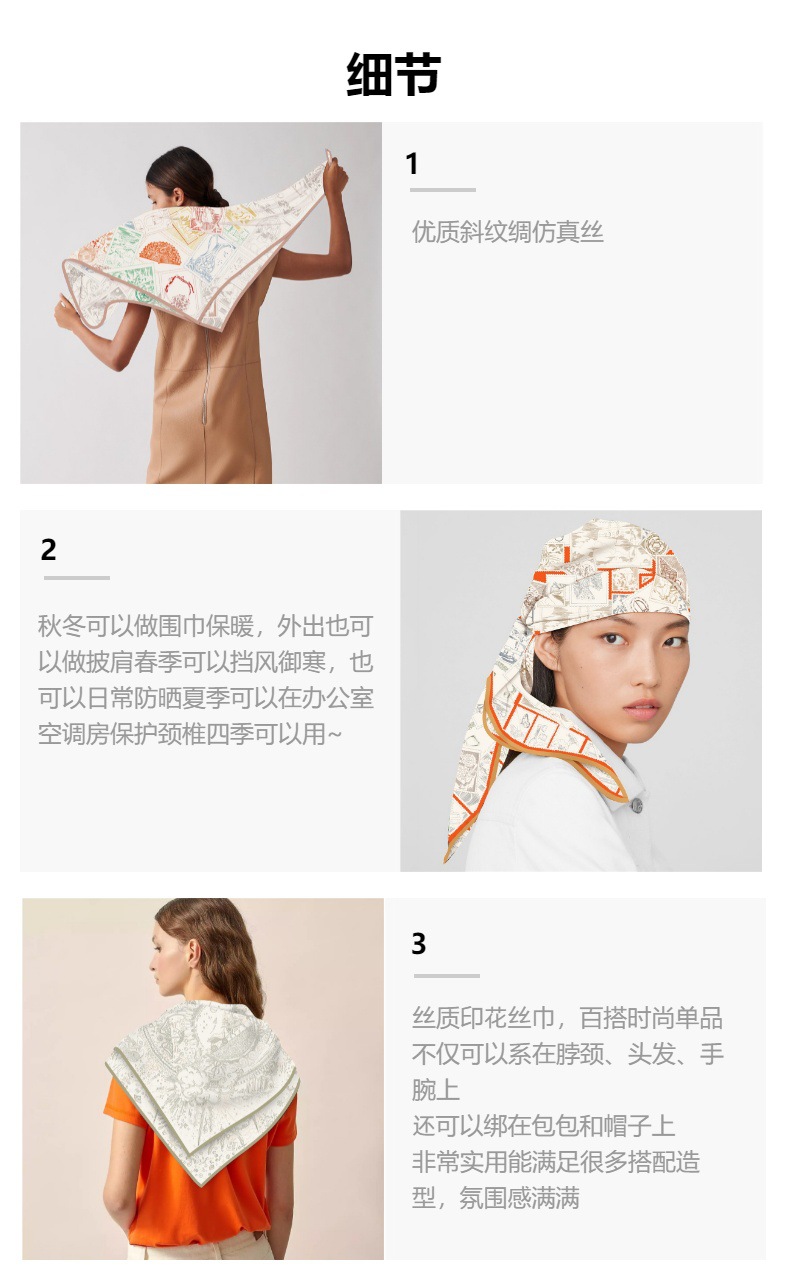 细节

1

优质斜纹绸仿真丝

2

秋冬可以做围巾保暖，外出也可以做披肩春季可以挡风御寒，也可以日常防晒夏季可以在办公室空调房保护颈椎四季可以用~

3

丝质印花丝巾，百搭时尚单品
不仅可以系在脖颈、头发、手腕上
还可以绑在包包和帽子上
非常实用能满足很多搭配造型，氛围感满满