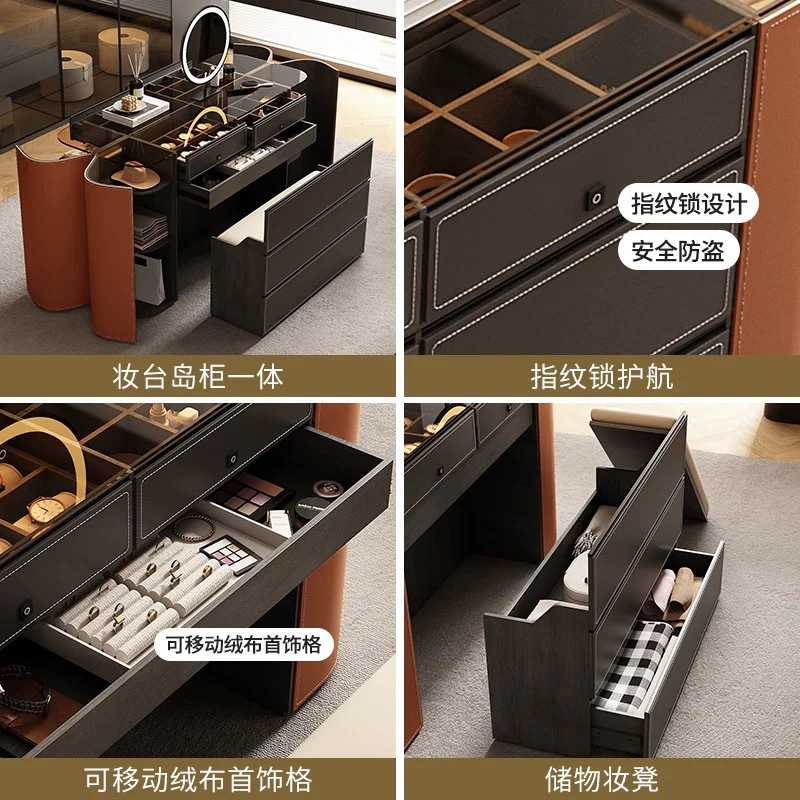 妆台岛柜一体

指纹锁设计

安全防盗

指纹锁护航

可移动绒布首饰格

可移动绒布首饰格

储物妆凳