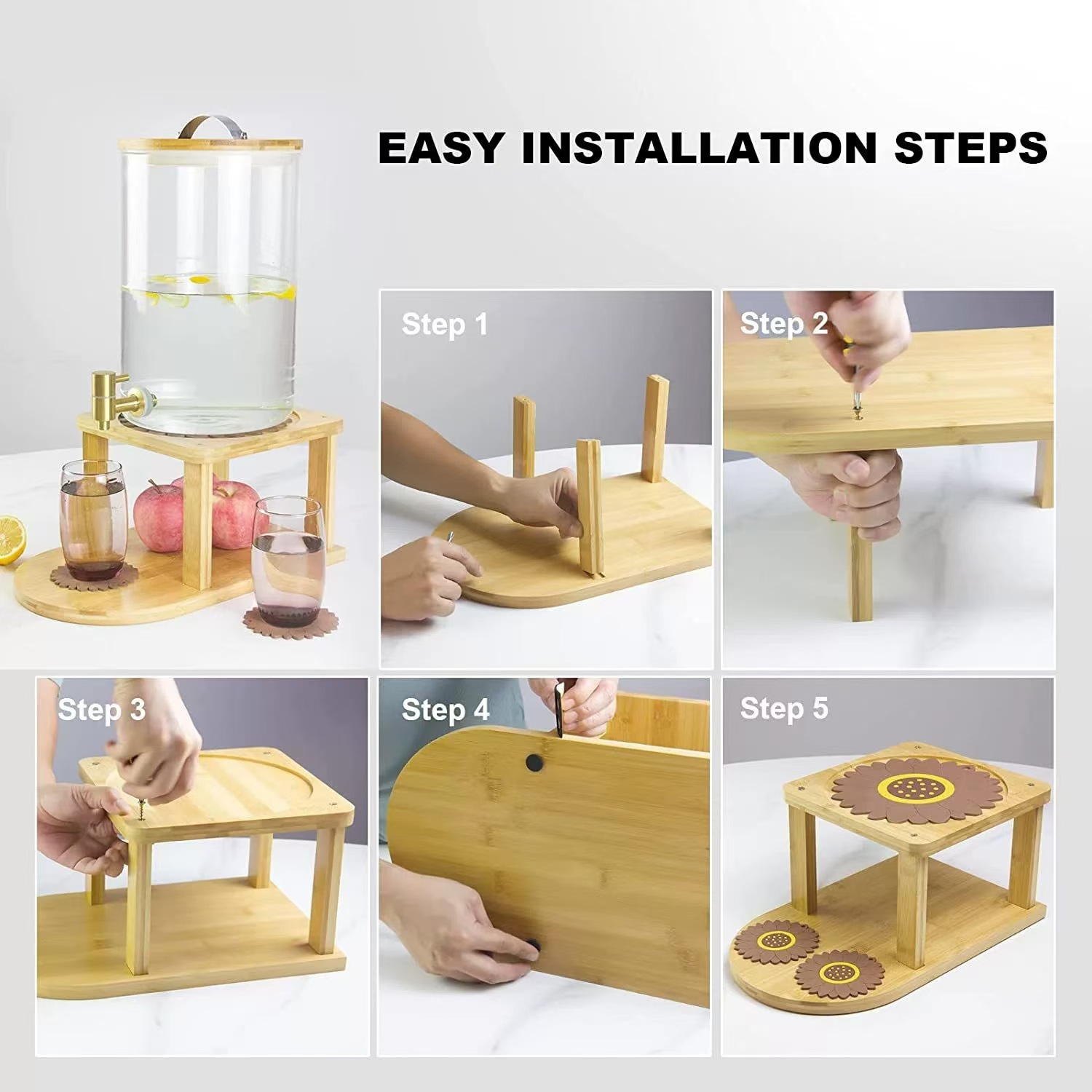 EASY INSTALLATION STEPS

Step 1

Step 2

Step 3

Step 4

Step 5