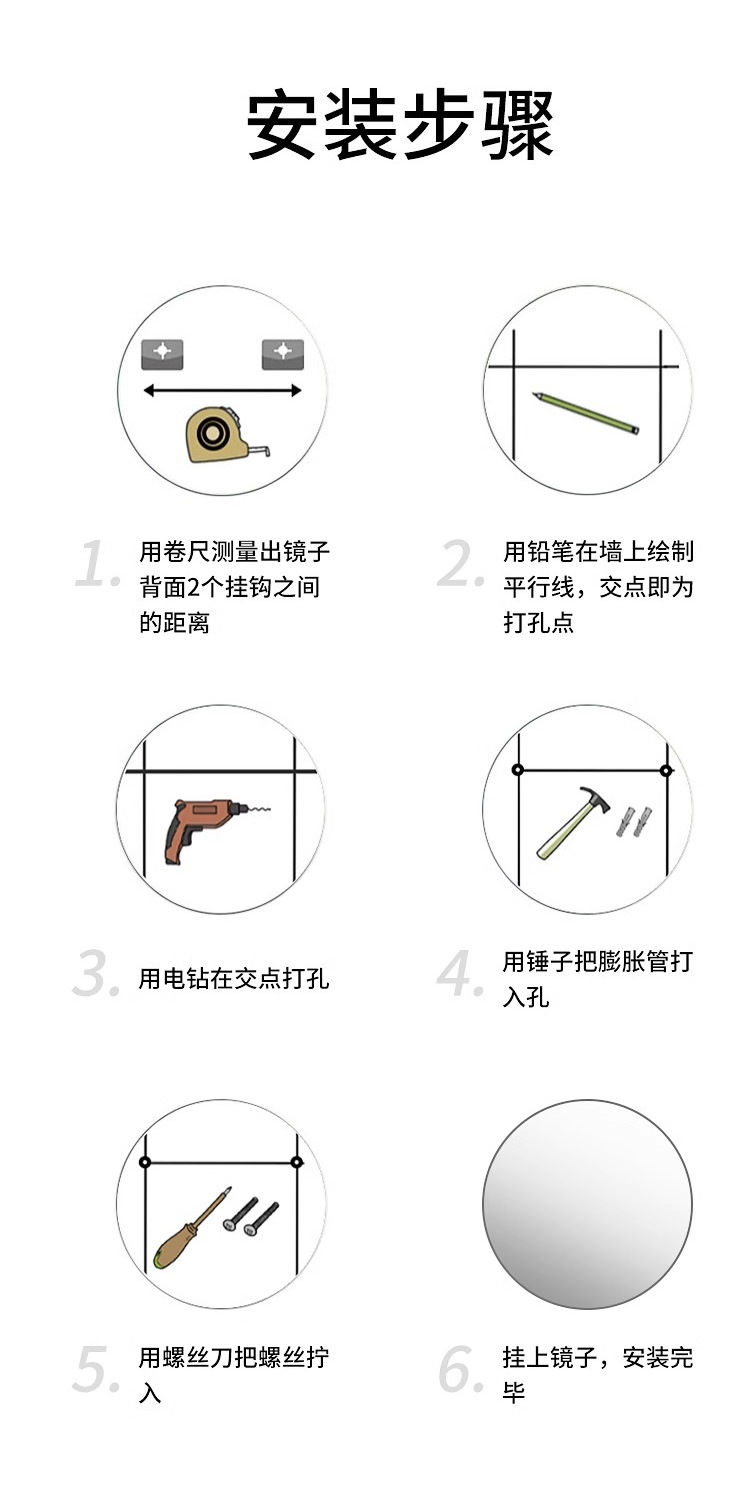 安装步骤

1. 用卷尺测量出镜子背面2个挂钩之间的距离

2. 用铅笔在墙上绘制平行线，交点即为打孔点

3. 用电钻在交点打孔

4. 用锤子把膨胀管打入孔

5. 用螺丝刀把螺丝拧入

6. 挂上镜子，安装完毕