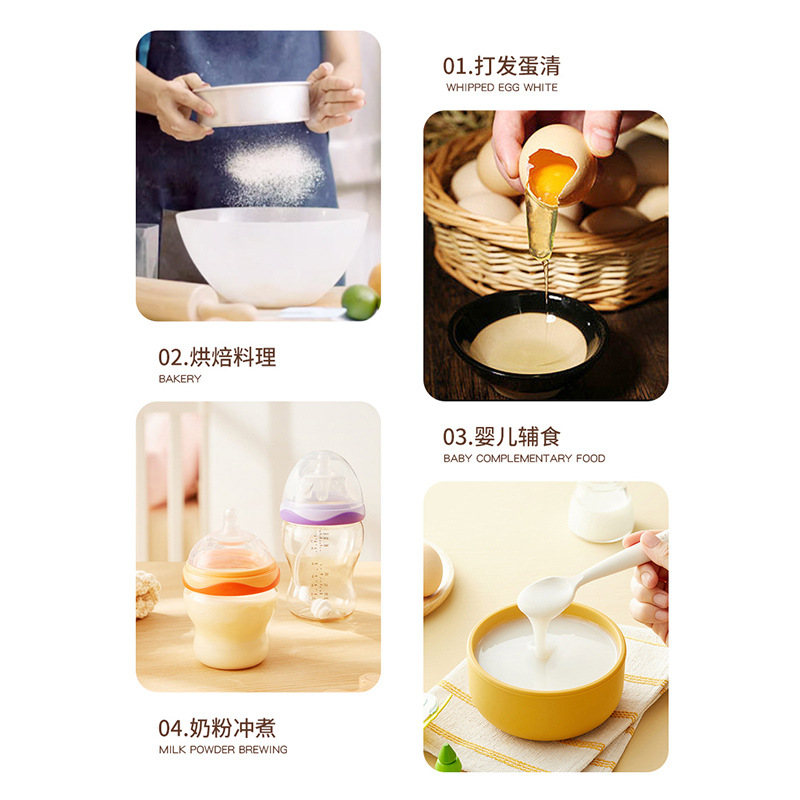 01.打发蛋清
WHIPPED EGG WHITE

02.烘焙料理
BAKERY

03.婴儿辅食
BABY COMPLEMENTARY FOOD

04.奶粉冲煮
MILK POWDER BREWING