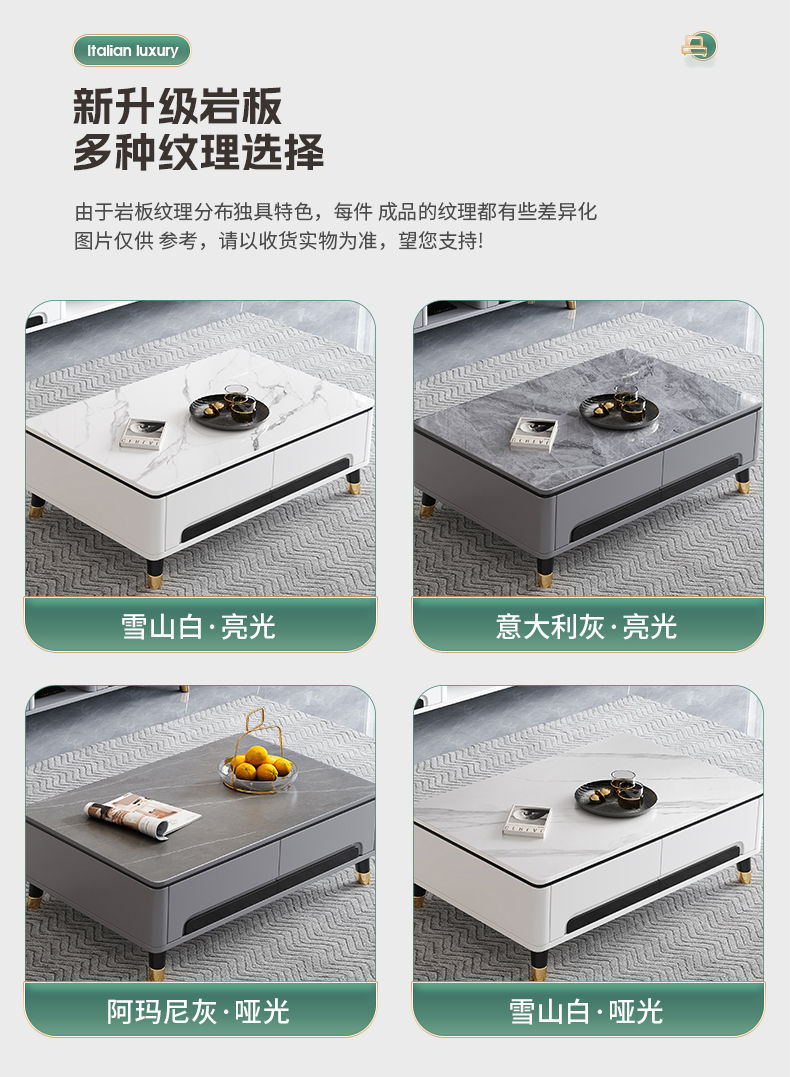 Italian luxury

新升级岩板
多种纹理选择

由于岩板纹理分布独具特色，每件 成品的纹理都有些差异化
图片仅供 参考，请以收货实物为准，望您支持!

雪山白·亮光

意大利灰·亮光

阿玛尼灰·哑光

雪山白·哑光