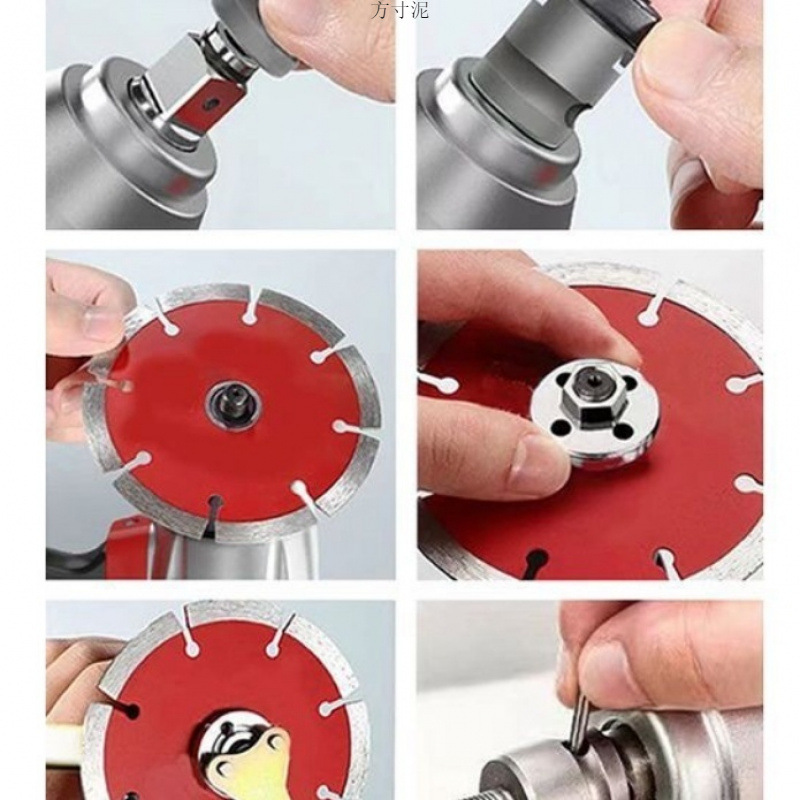 方寸泥