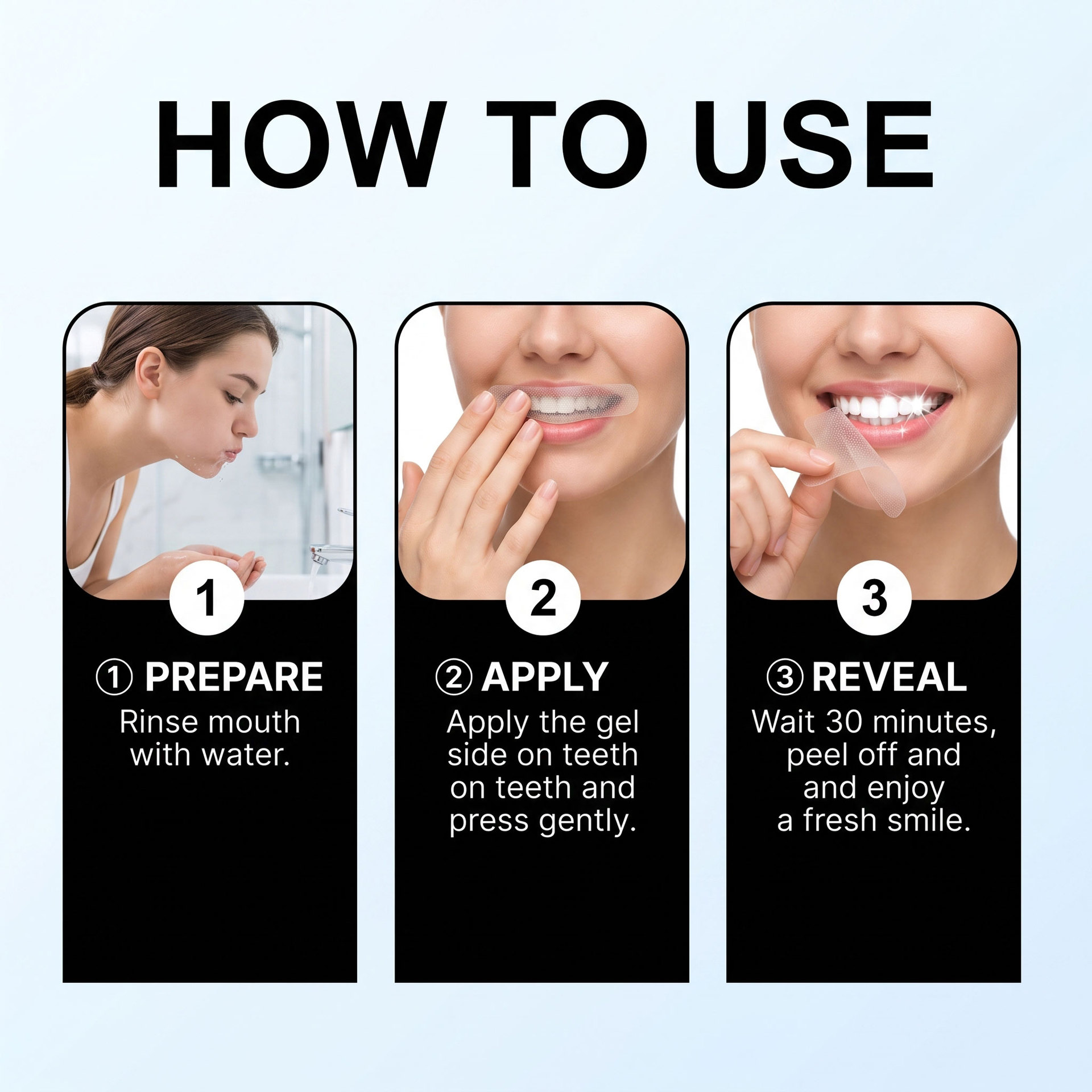 HOW TO USE

1

① PREPARE
Rinse mouth with water.

2

② APPLY
Apply the gel side on teeth on teeth and press gently.

3

③ REVEAL
Wait 30 minutes, peel off and and enjoy a fresh smile.