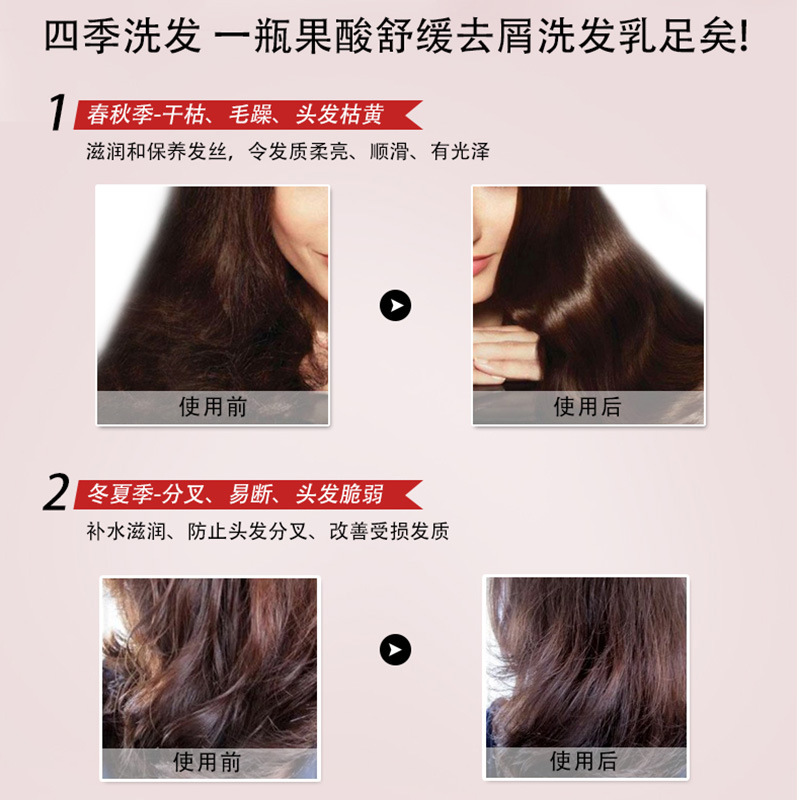 四季洗发 一瓶果酸舒缓去屑洗发乳足矣!

1 春秋季-干枯、毛躁、头发枯黄

滋润和保养发丝，令发质柔亮、顺滑、有光泽

使用前

使用后

2 冬夏季-分叉、易断、头发脆弱

补水滋润、防止头发分叉、改善受损发质

使用前

使用后