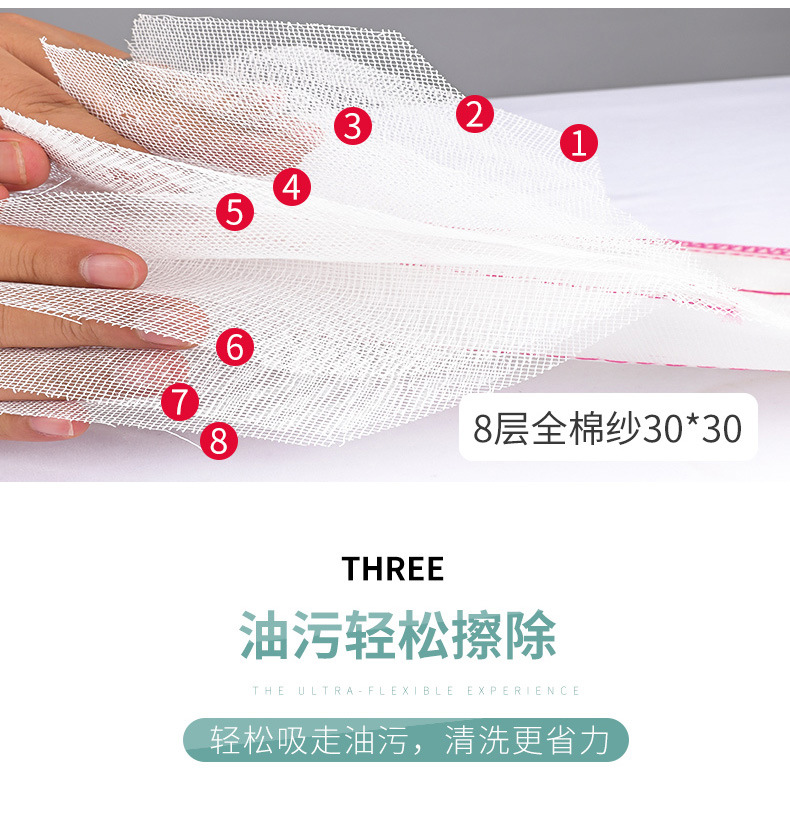 3 2 1
4
5
6
7
8

8层全棉纱30*30

THREE

油污轻松擦除

THE ULTRA-FLEXIBLE EXPERIENCE

轻松吸走油污，清洗更省力