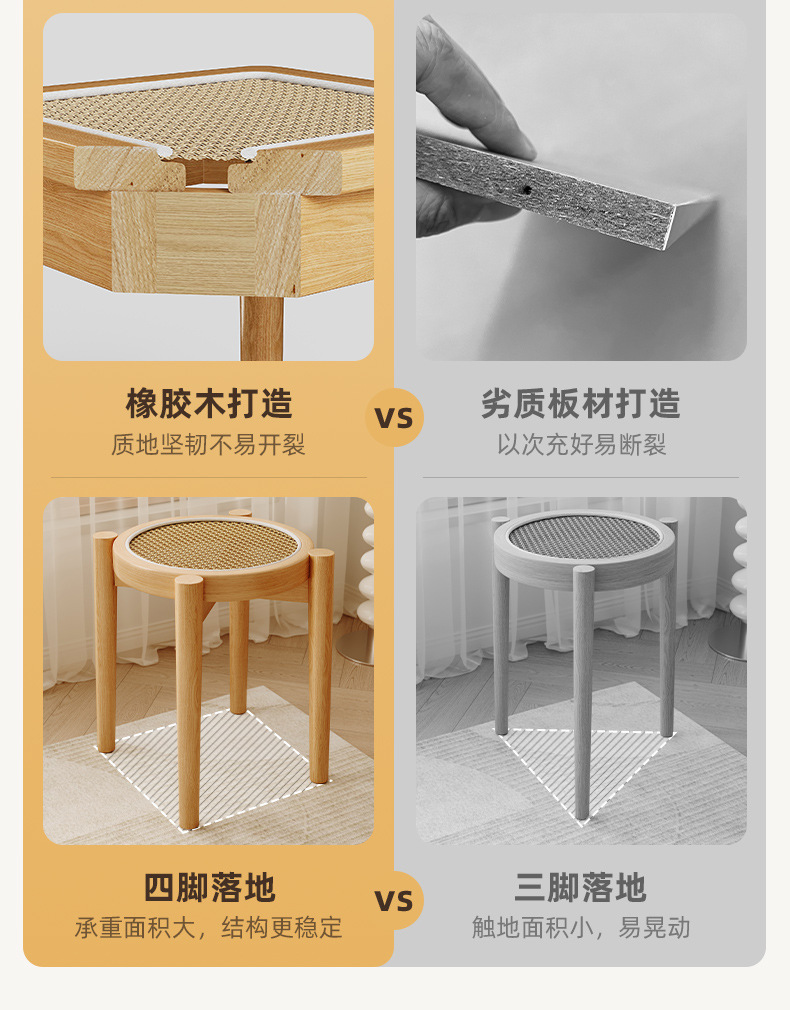 橡胶木打造
质地坚韧不易开裂

VS

劣质板材打造
以次充好易断裂

四脚落地
承重面积大，结构更稳定

VS

三脚落地
触地面积小，易晃动