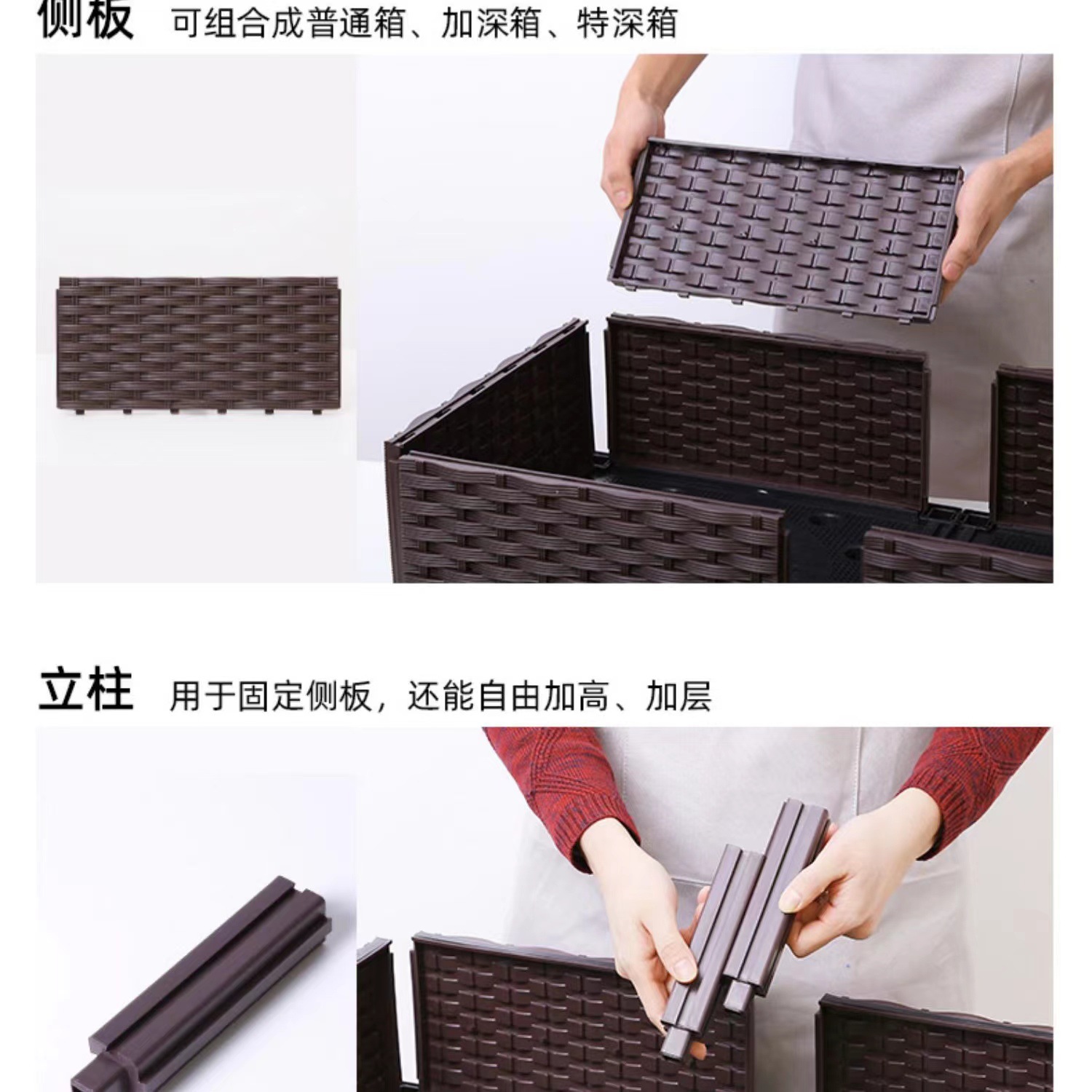 侧板 可组合成普通箱、加深箱、特深箱

立柱 用于固定侧板，还能自由加高、加层