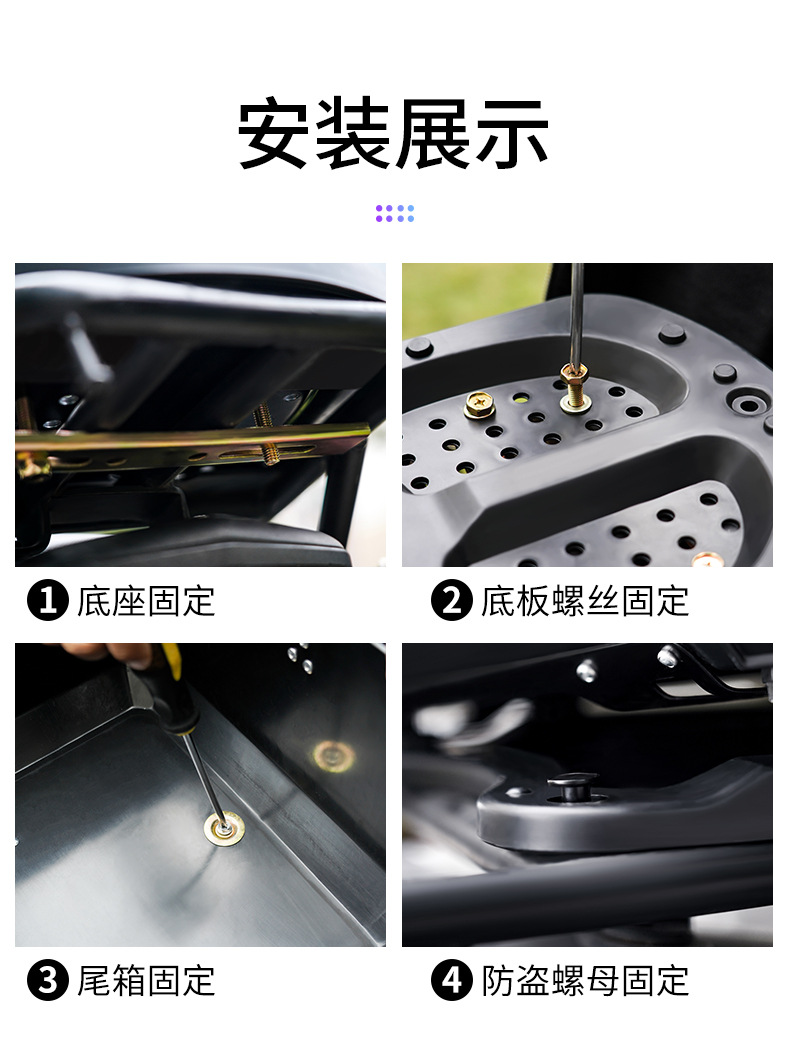 安装展示

1 底座固定

2 底板螺丝固定

3 尾箱固定

4 防盗螺母固定