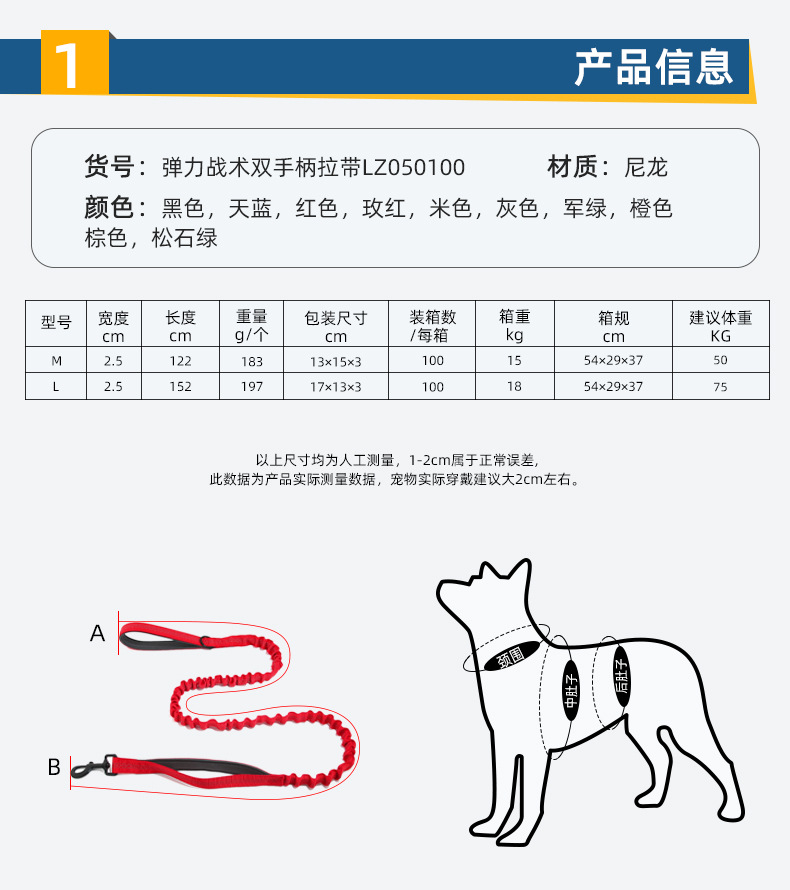 1

产品信息

货号：弹力战术双手柄拉带LZ050100　　材质：尼龙

颜色：黑色，天蓝，红色，玫红，米色，灰色，军绿，橙色 棕色，松石绿

| 型号 | 宽度 cm | 长度 cm | 重量 g/个 | 包装尺寸 cm | 装箱数 /每箱 | 箱重 kg | 箱规 cm | 建议体重 KG |
|---|---|---|---|---|---|---|---|---|
| M | 2.5 | 122 | 183 | 13×15×3 | 100 | 15 | 54×29×37 | 50 |
| L | 2.5 | 152 | 197 | 17×13×3 | 100 | 18 | 54×29×37 | 75 |

以上尺寸均为人工测量，1-2cm属于正常误差，
此数据为产品实际测量数据，宠物实际穿戴建议大2cm左右。

A

B

颈围

中肚子

后肚子