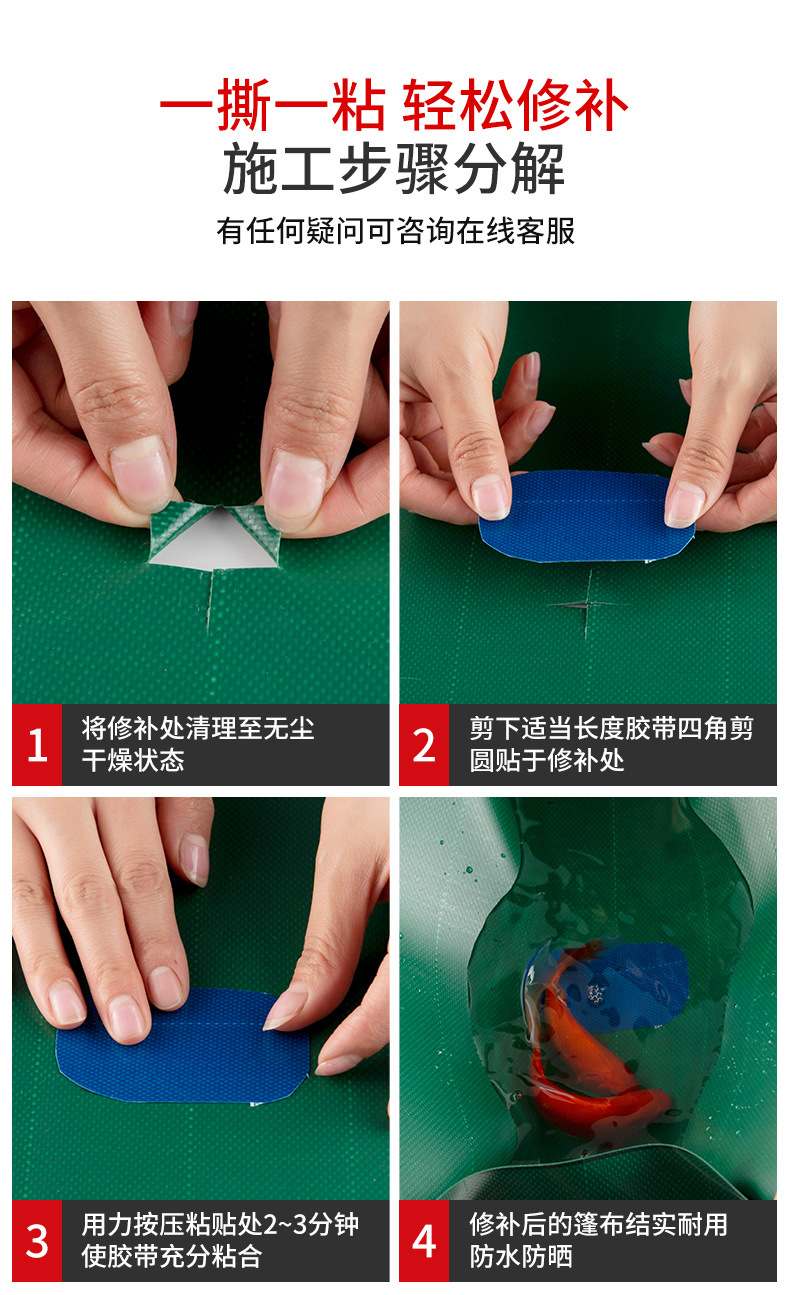 一撕一粘 轻松修补
施工步骤分解

有任何疑问可咨询在线客服

1 将修补处清理至无尘干燥状态

2 剪下适当长度胶带四角剪圆贴于修补处

3 用力按压粘贴处2~3分钟使胶带充分粘合

4 修补后的篷布结实耐用防水防晒