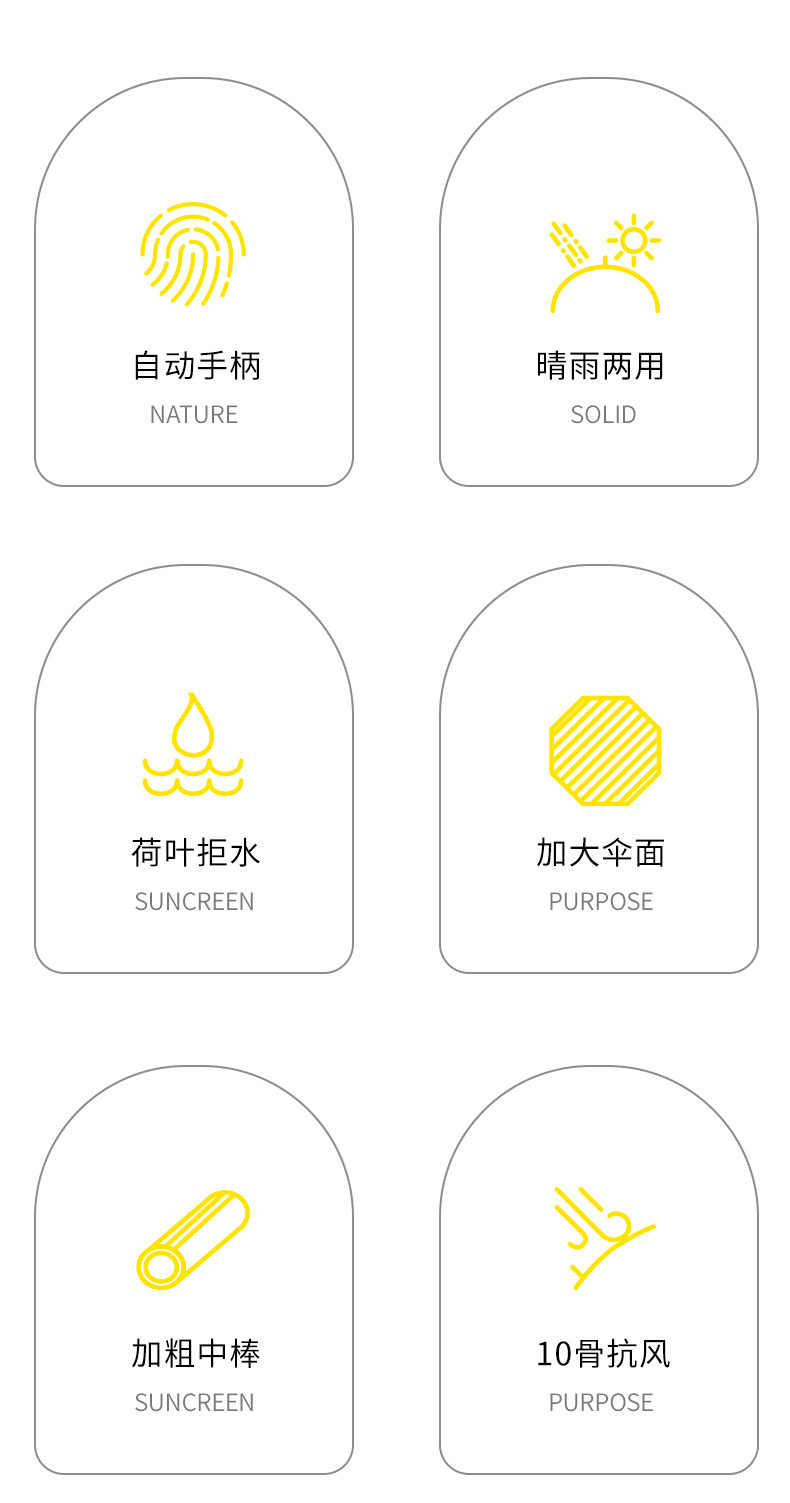 自动手柄
NATURE

晴雨两用
SOLID

荷叶拒水
SUNCREEN

加大伞面
PURPOSE

加粗中棒
SUNCREEN

10骨抗风
PURPOSE