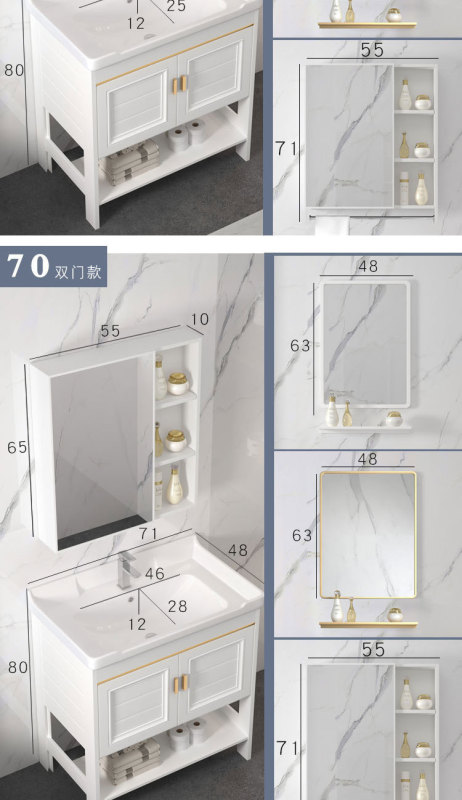 12
25
80
55
71
70 双门款
55
10
65
71
48
46
28
12
80
48
63
48
63
55
71