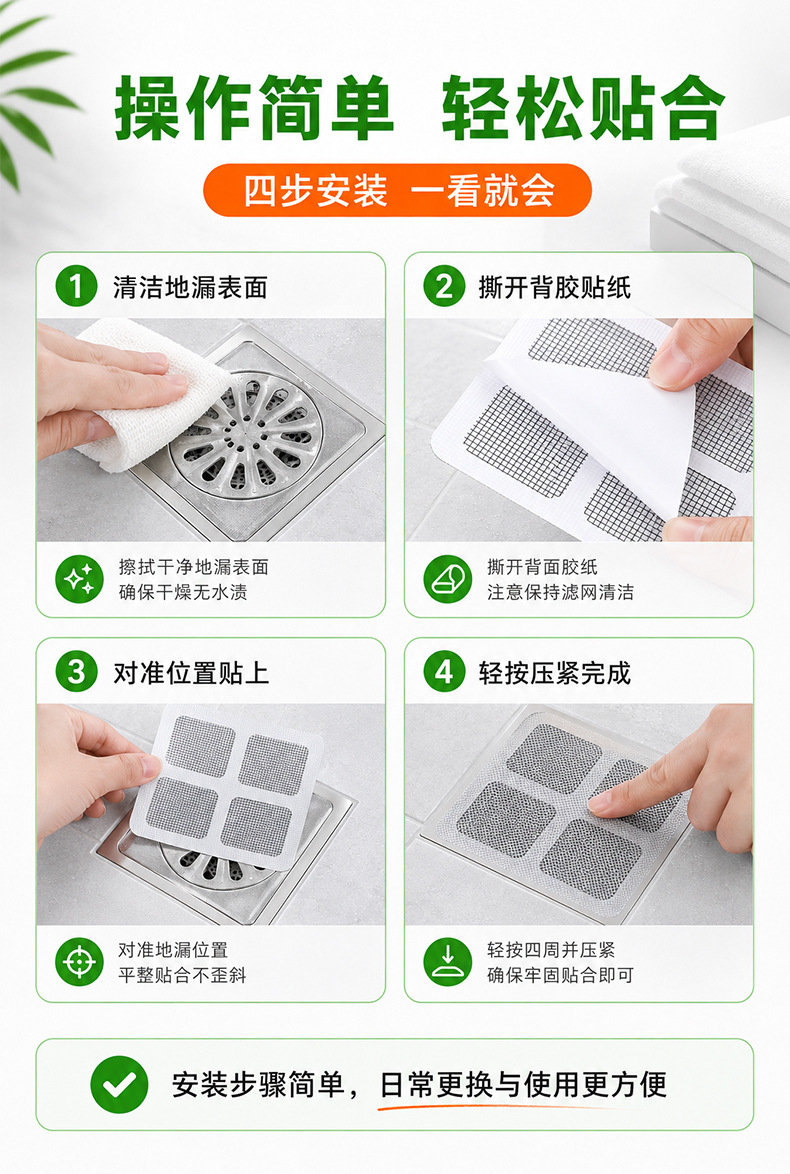 操作简单 轻松贴合

四步安装 一看就会

1 清洁地漏表面

擦拭干净地漏表面
确保干燥无水渍

2 撕开背胶贴纸

撕开背面胶纸
注意保持滤网清洁

3 对准位置贴上

对准地漏位置
平整贴合不歪斜

4 轻按压紧完成

轻按四周并压紧
确保牢固贴合即可

安装步骤简单，日常更换与使用更方便