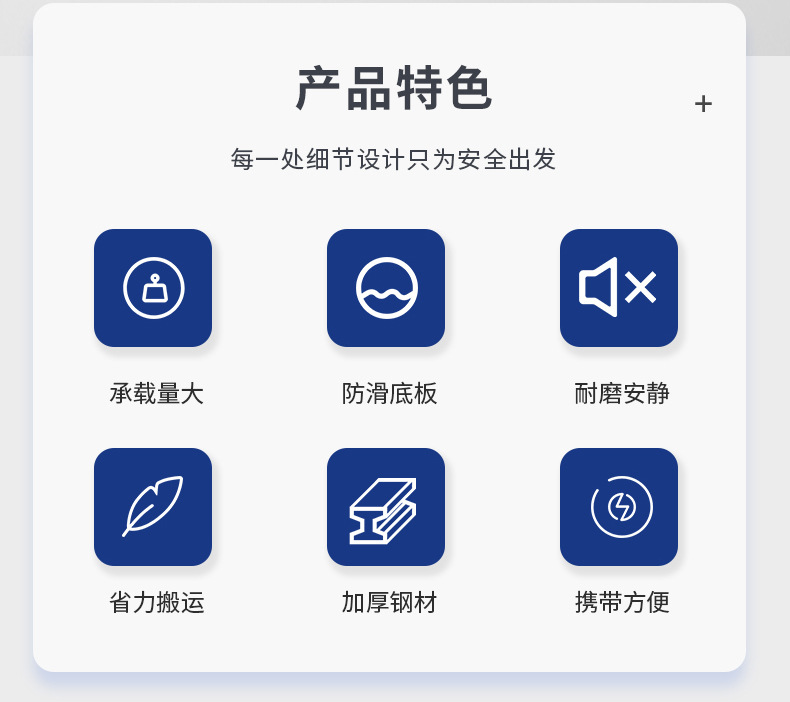 产品特色

+

每一处细节设计只为安全出发

承载量大

防滑底板

耐磨安静

省力搬运

加厚钢材

携带方便