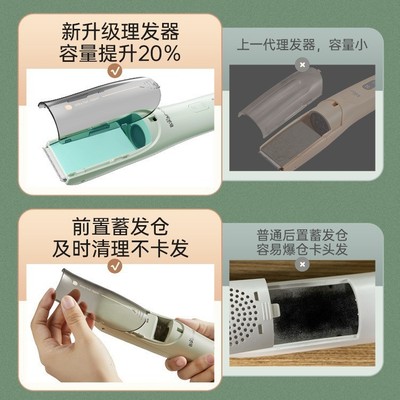 新升级理发器
容量提升20%

上一代理发器，容量小

前置蓄发仓
及时清理不卡发

普通后置蓄发仓
容易爆仓卡头发