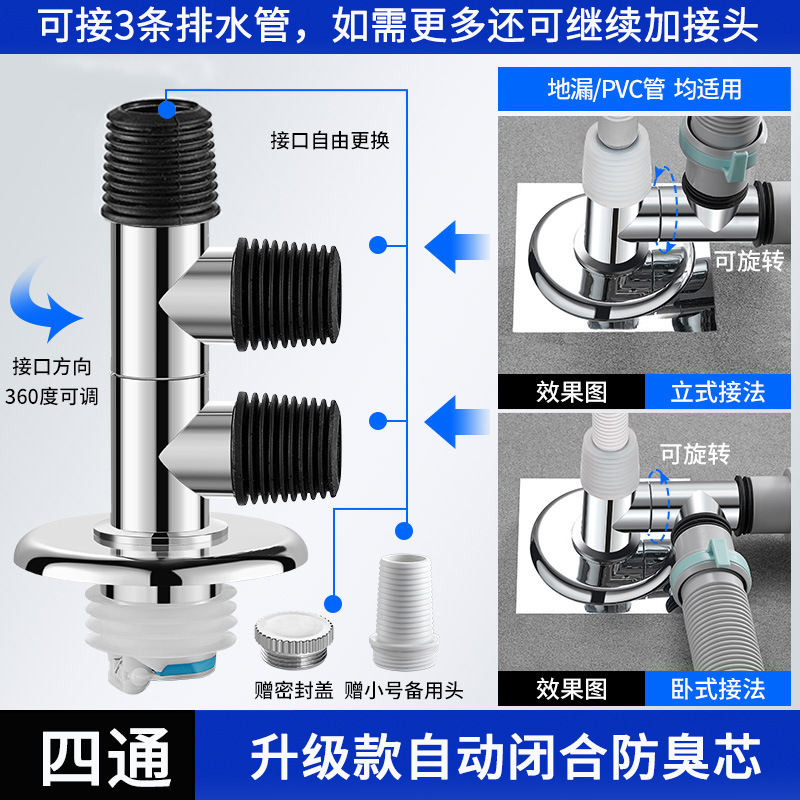 可接3条排水管，如需更多还可继续加接头

接口自由更换

接口方向
360度可调

赠密封盖　赠小号备用头

地漏/PVC管 均适用

可旋转

效果图　立式接法

可旋转

效果图　卧式接法

四通

升级款自动闭合防臭芯