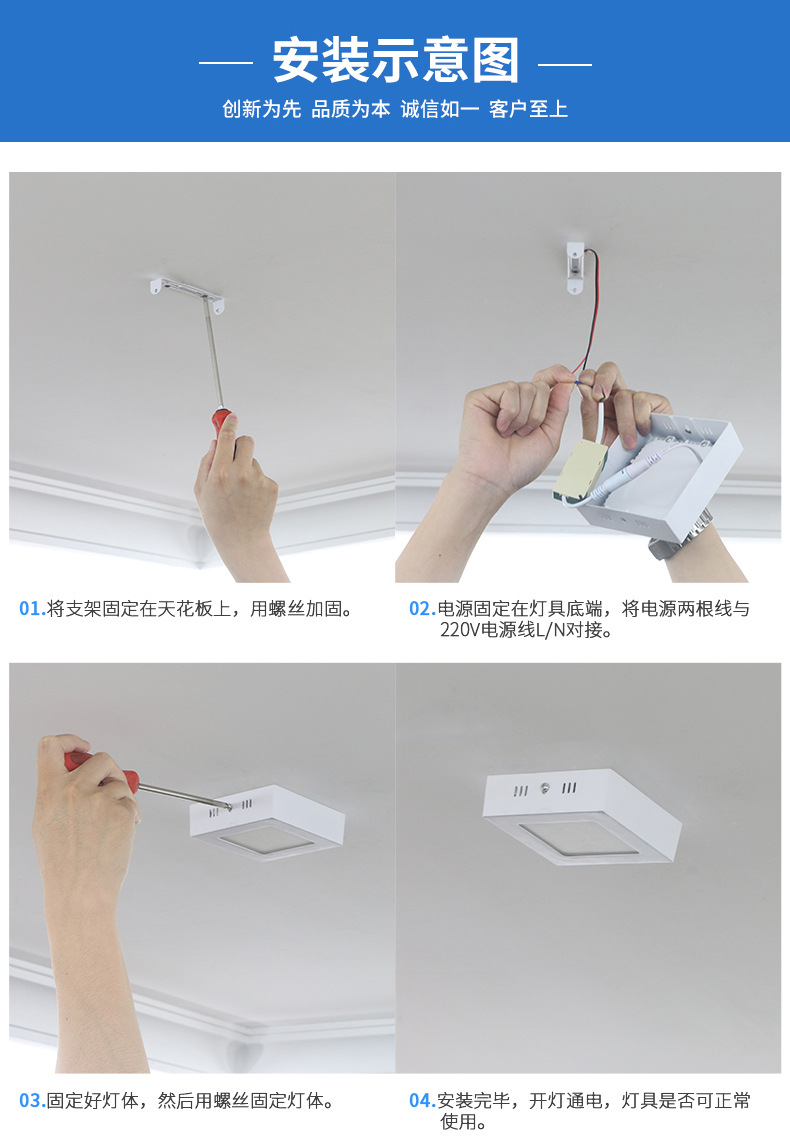 安装示意图

创新为先 品质为本 诚信如一 客户至上

01.将支架固定在天花板上，用螺丝加固。

02.电源固定在灯具底端，将电源两根线与220V电源线L/N对接。

03.固定好灯体，然后用螺丝固定灯体。

04.安装完毕，开灯通电，灯具是否可正常使用。