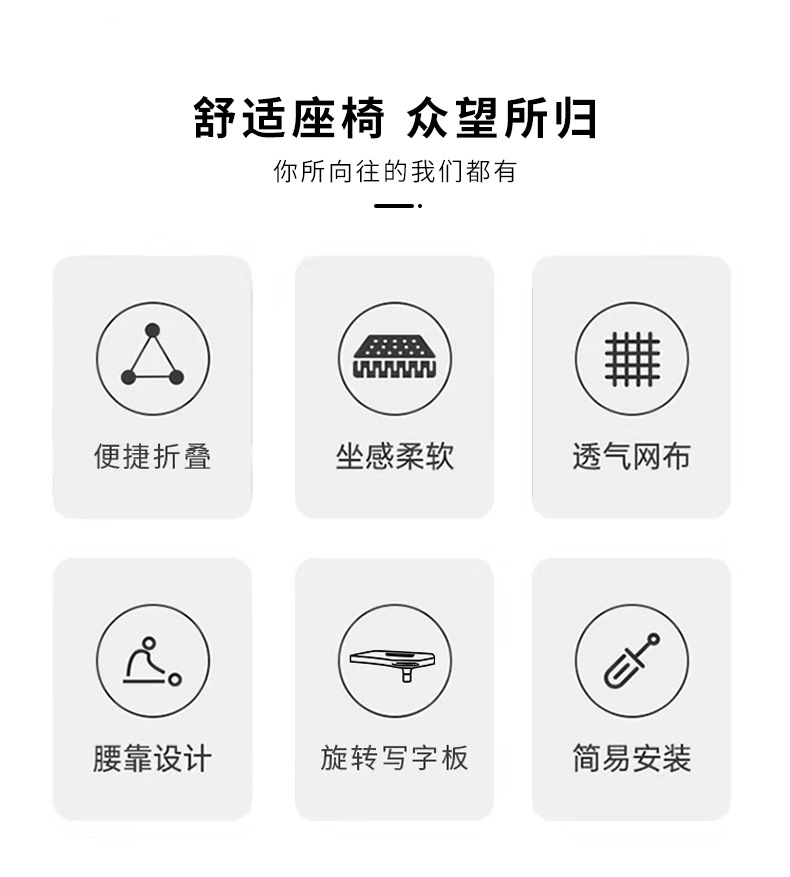 舒适座椅 众望所归

你所向往的我们都有

便捷折叠

坐感柔软

透气网布

腰靠设计

旋转写字板

简易安装