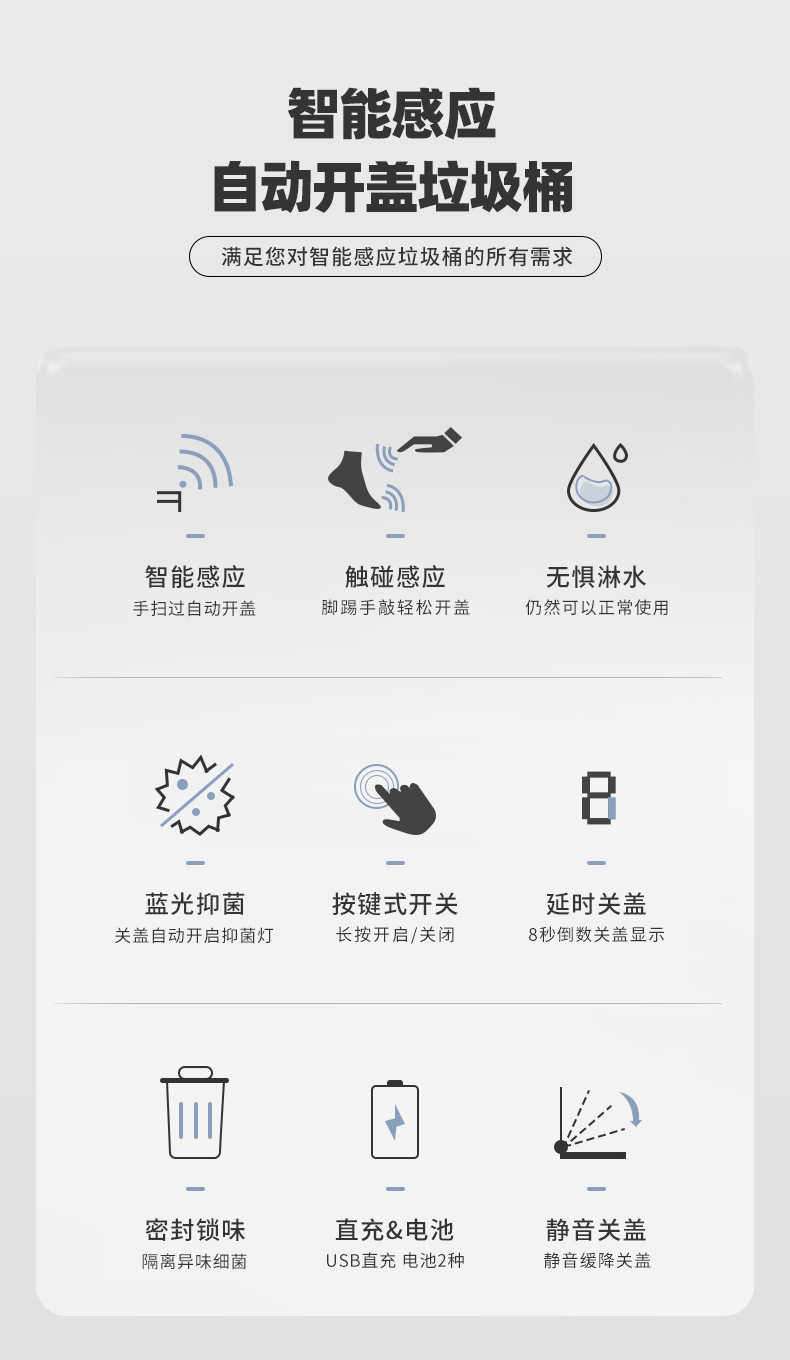 智能感应
自动开盖垃圾桶

满足您对智能感应垃圾桶的所有需求

智能感应
手扫过自动开盖

触碰感应
脚踢手敲轻松开盖

无惧淋水
仍然可以正常使用

蓝光抑菌
关盖自动开启抑菌灯

按键式开关
长按开启/关闭

延时关盖
8秒倒数关盖显示

密封锁味
隔离异味细菌

直充&电池
USB直充 电池2种

静音关盖
静音缓降关盖