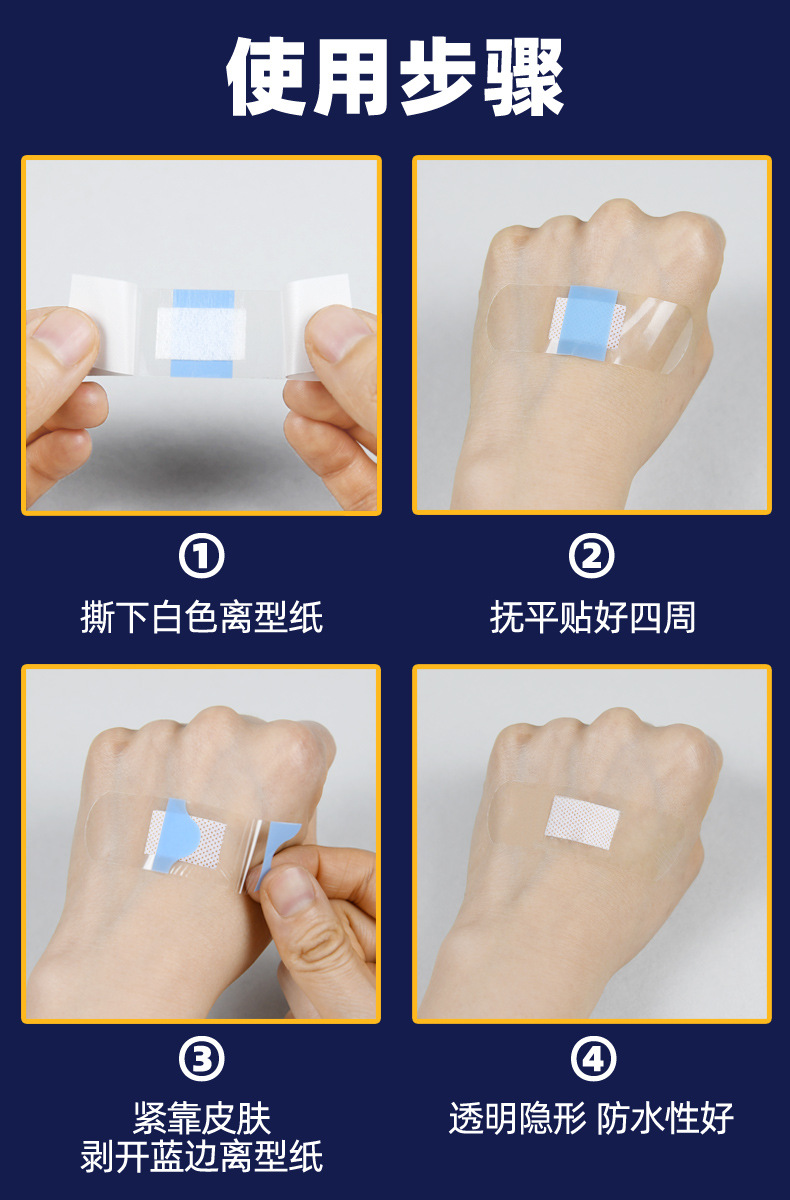 使用步骤

①
撕下白色离型纸

②
抚平贴好四周

③
紧靠皮肤
剥开蓝边离型纸

④
透明隐形 防水性好