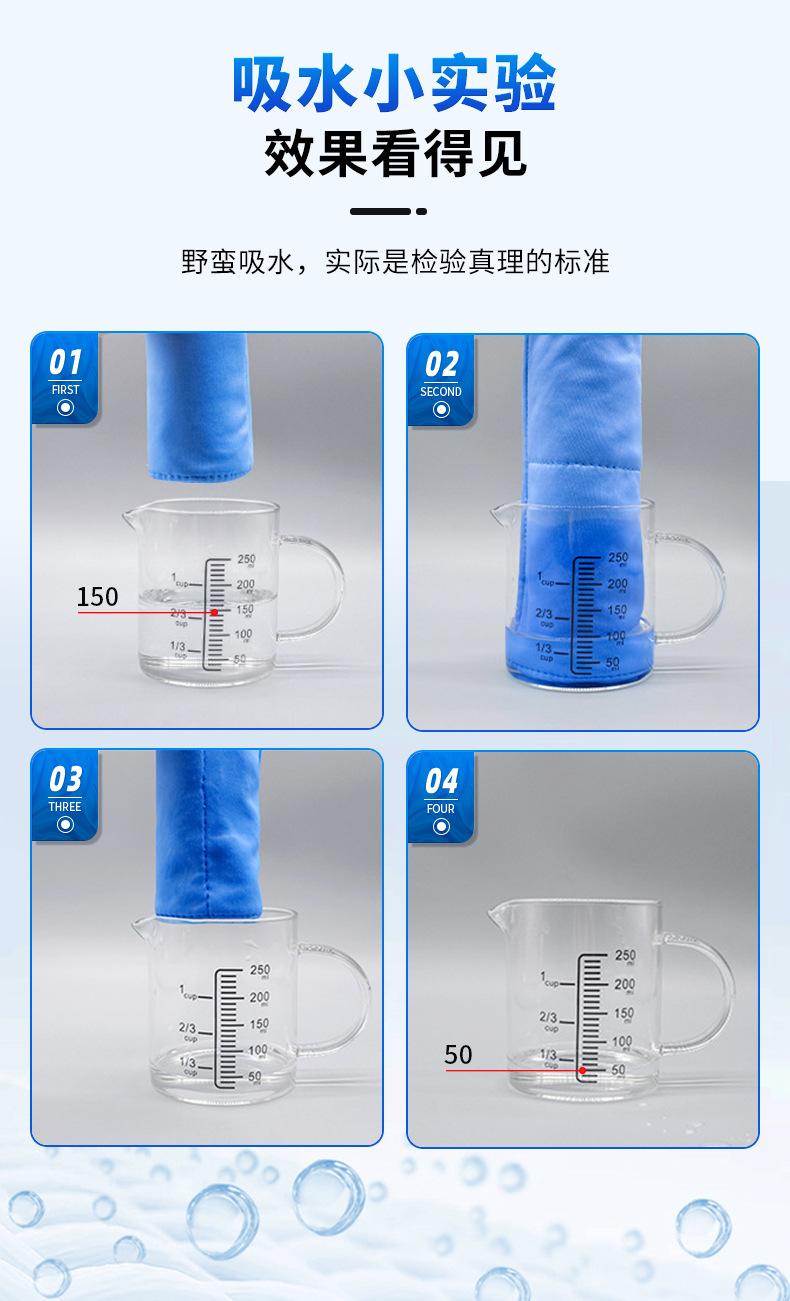 吸水小实验
效果看得见

野蛮吸水，实际是检验真理的标准

01
FIRST

150

1 cup
2/3 cup
1/3 cup
250 ml
200 ml
150 ml
100 ml
50 ml

02
SECOND

1 cup
2/3 cup
1/3 cup
250 ml
200 ml
150 ml
100 ml
50 ml

03
THREE

1 cup
2/3 cup
1/3 cup
250 ml
200 ml
150 ml
100 ml
50 ml

04
FOUR

50

1 cup
2/3 cup
1/3 cup
250 ml
200 ml
150 ml
100 ml
50 ml