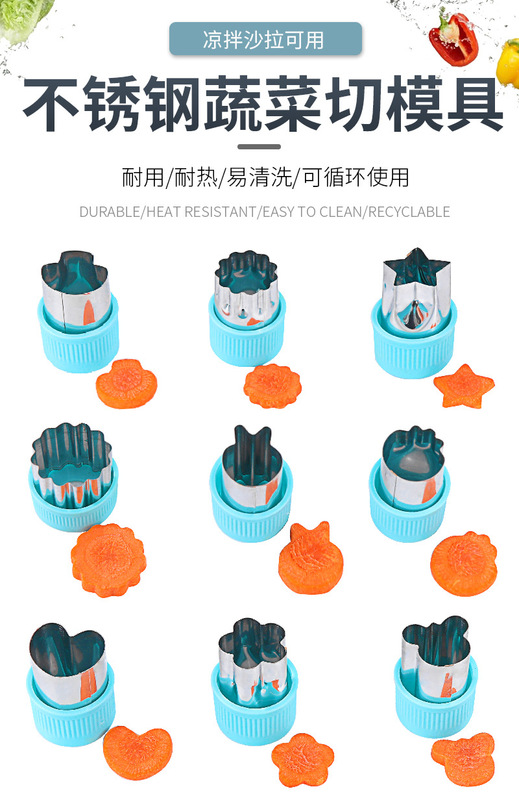 凉拌沙拉可用

不锈钢蔬菜切模具

耐用/耐热/易清洗/可循环使用

DURABLE/HEAT RESISTANT/EASY TO CLEAN/RECYCLABLE