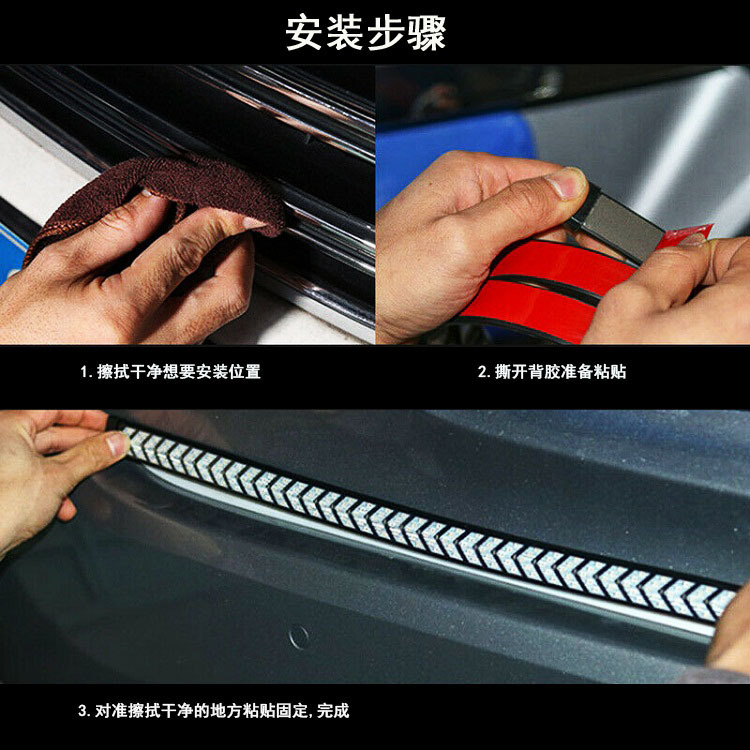 安装步骤

1. 擦拭干净想要安装位置

2. 撕开背胶准备粘贴

3. 对准擦拭干净的地方粘贴固定, 完成