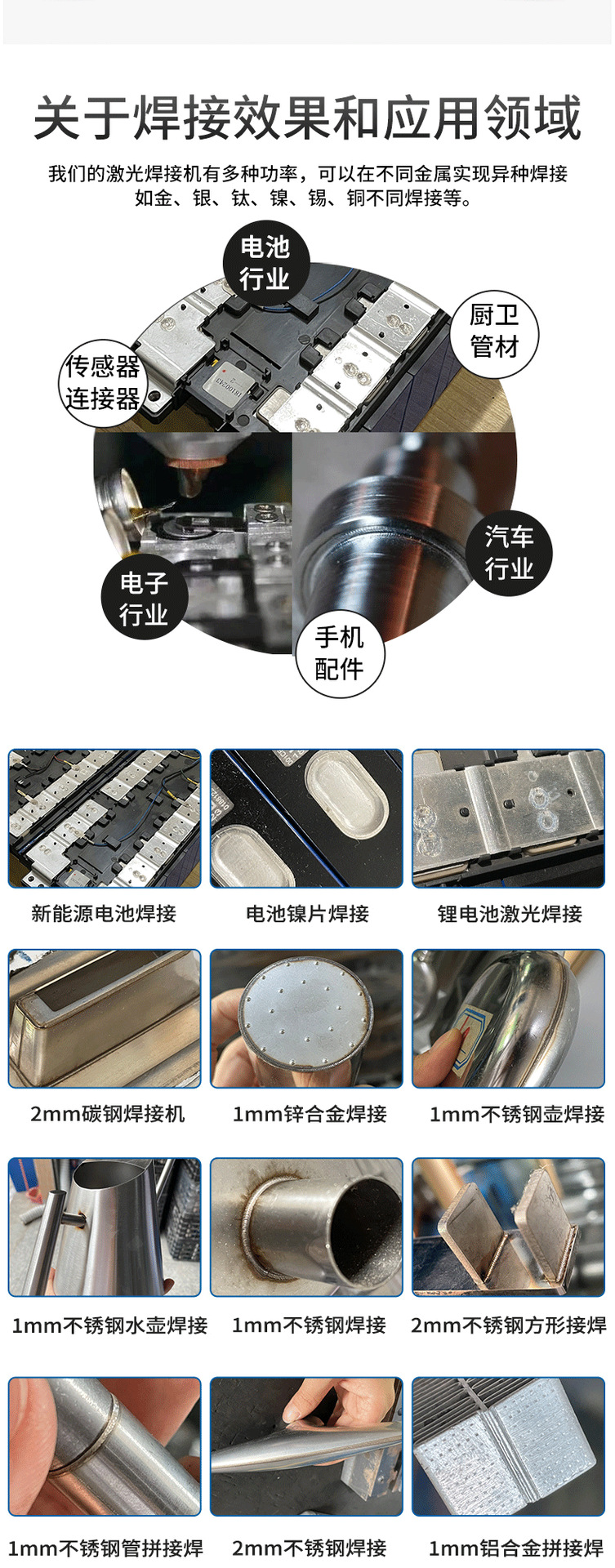 关于焊接效果和应用领域

我们的激光焊接机有多种功率，可以在不同金属实现异种焊接
如金、银、钛、镍、锡、铜不同焊接等。

电池行业

厨卫管材

传感器连接器

汽车行业

电子行业

手机配件

新能源电池焊接

电池镍片焊接

锂电池激光焊接

2mm碳钢焊接机

1mm锌合金焊接

1mm不锈钢壶焊接

1mm不锈钢水壶焊接

1mm不锈钢焊接

2mm不锈钢方形接焊

1mm不锈钢管拼接焊

2mm不锈钢焊接

1mm铝合金拼接焊