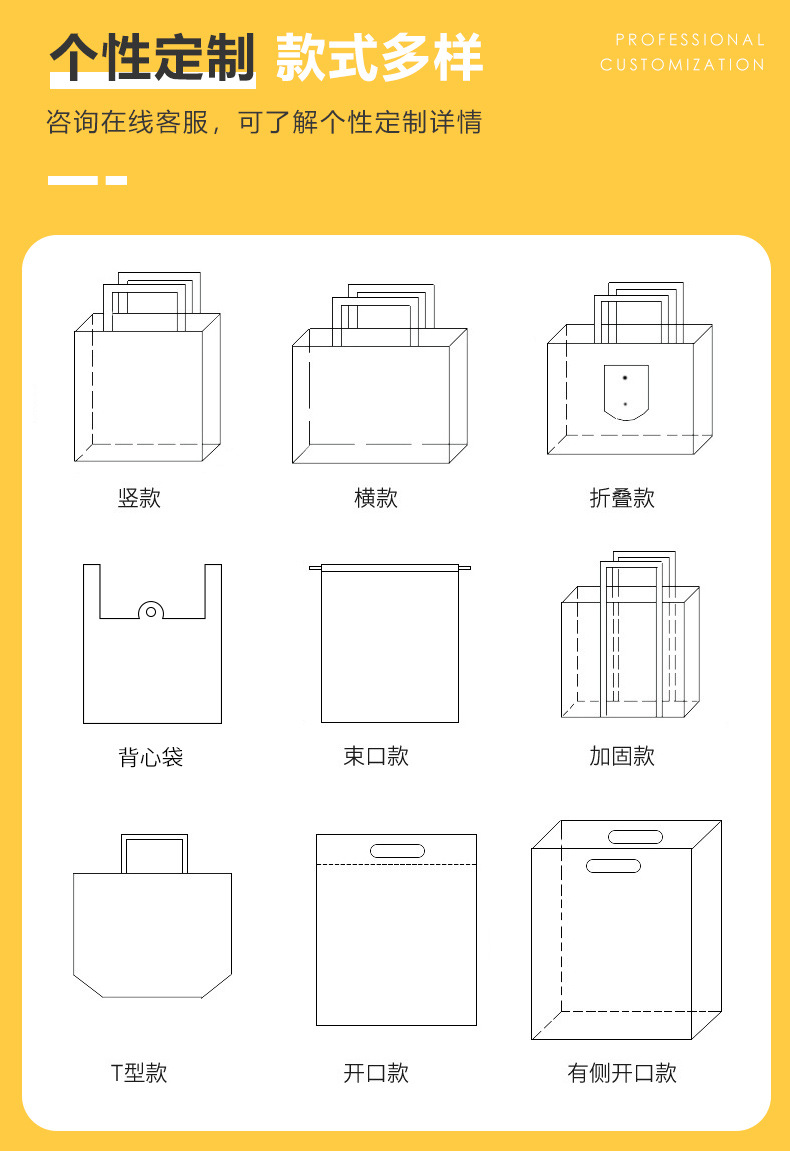 个性定制 款式多样

PROFESSIONAL CUSTOMIZATION

咨询在线客服，可了解个性定制详情

竖款

横款

折叠款

背心袋

束口款

加固款

T型款

开口款

有侧开口款