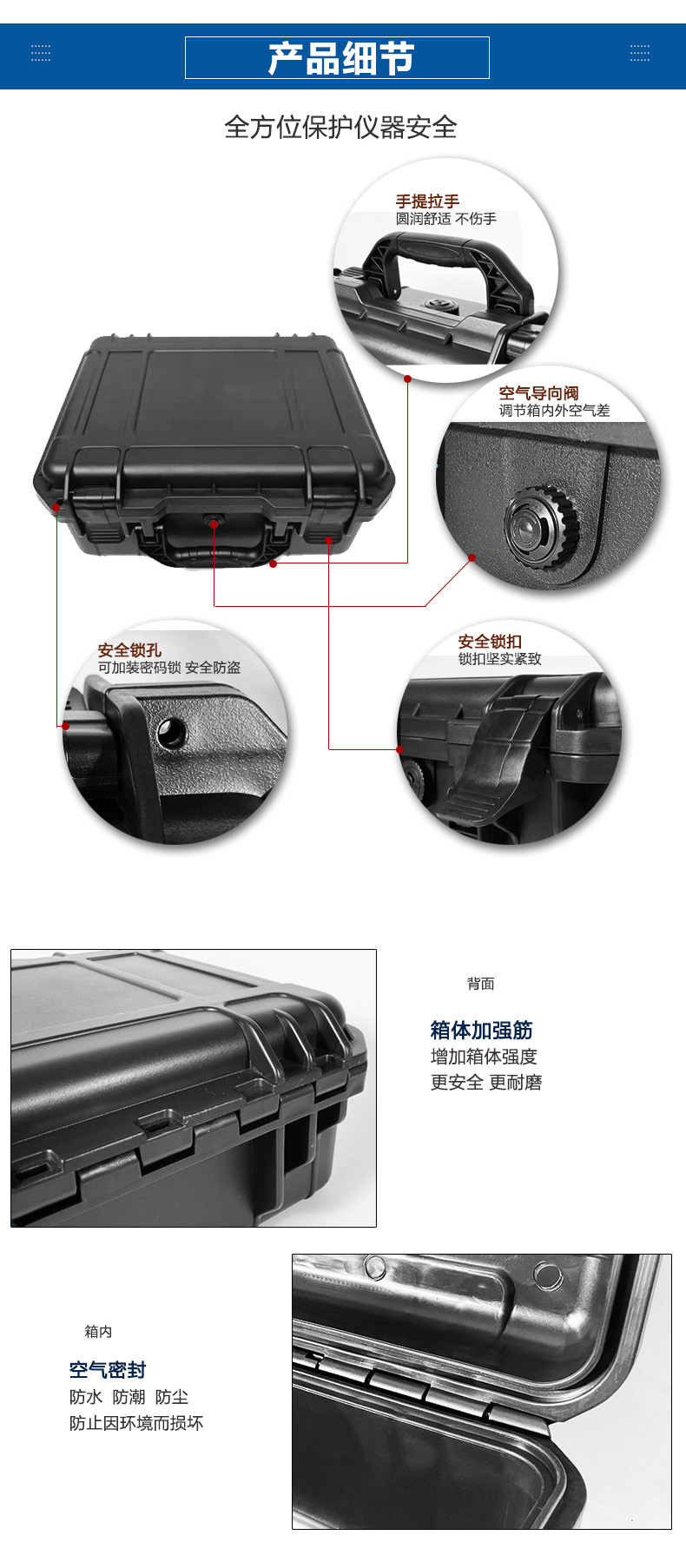 产品细节

全方位保护仪器安全

手提拉手
圆润舒适 不伤手

空气导向阀
调节箱内外空气差

安全锁孔
可加装密码锁 安全防盗

安全锁扣
锁扣坚实紧致

背面

箱体加强筋
增加箱体强度
更安全 更耐磨

箱内

空气密封
防水 防潮 防尘
防止因环境而损坏